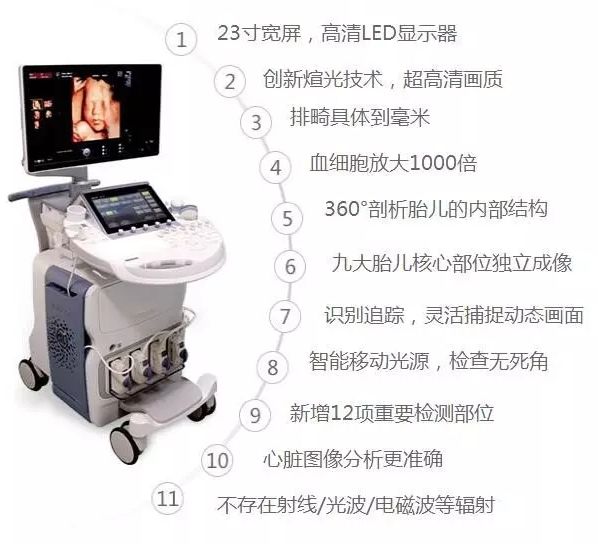 1 23寸宽屏，高清LED显示器

2 创新煊光技术，超高清画质

3 排畸具体到毫米

4 血细胞放大1000倍

5 360°剖析胎儿的内部结构

6 九大胎儿核心部位独立成像

7 识别追踪，灵活捕捉动态画面

8 智能移动光源，检查无死角

9 新增12项重要检测部位

10 心脏图像分析更准确

11 不存在射线/光波/电磁波等辐射