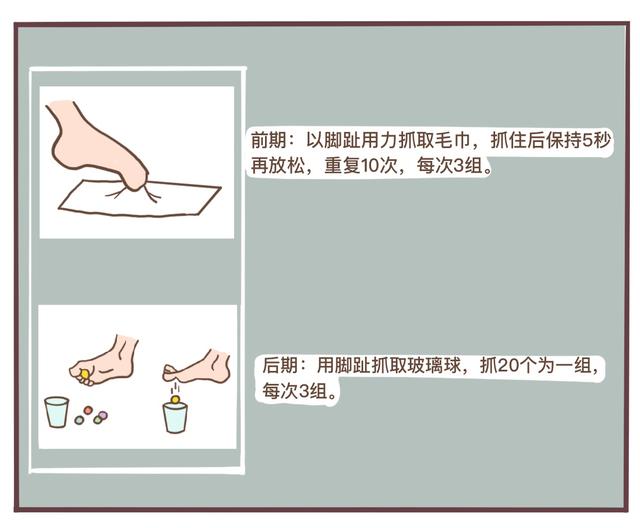 前期：以脚趾用力抓取毛巾，抓住后保持5秒再放松，重复10次，每次3组。

后期：用脚趾抓取玻璃球，抓20个为一组，每次3组。