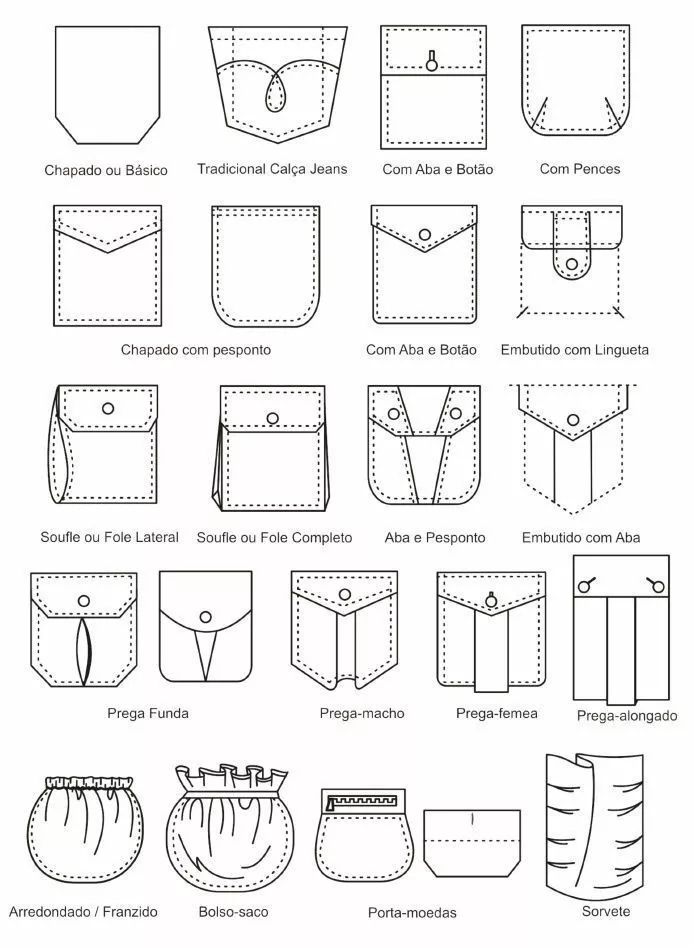 Chapado ou Básico
Tradicional Calça Jeans
Com Aba e Botão
Com Pences

Chapado com pesponto
Com Aba e Botão
Embutido com Lingueta

Soufle ou Fole Lateral
Soufle ou Fole Completo
Aba e Pesponto
Embutido com Aba

Prega Funda
Prega-macho
Prega-femea
Prega-alongado

Arredondado / Franzido
Bolso-saco
Porta-moedas
Sorvete