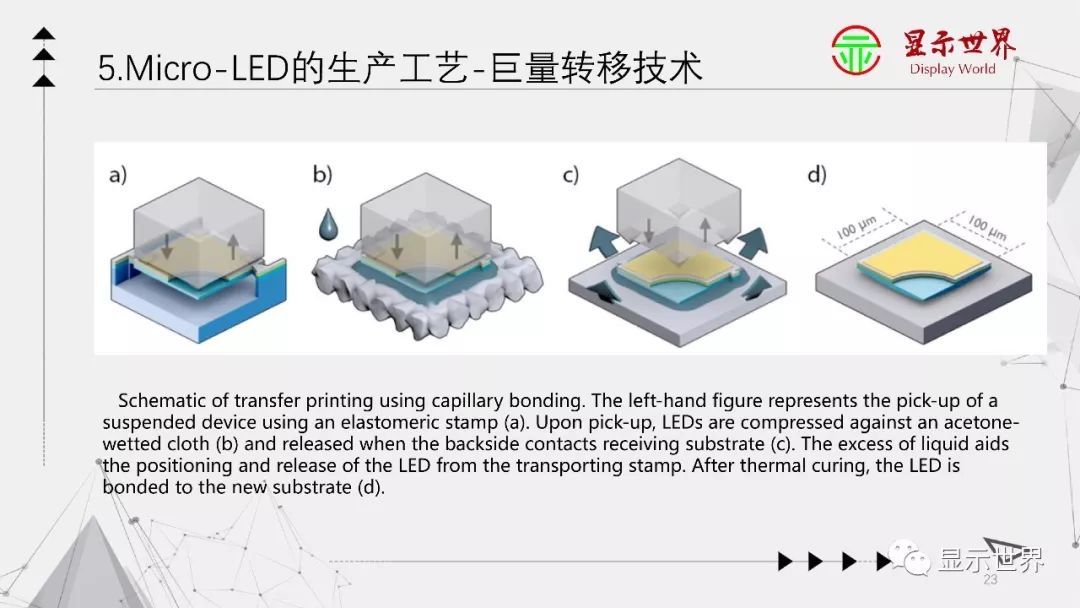 5.Micro-LED的生产工艺-巨量转移技术

显示世界
Display World

a)

b)

c)

d)

100 μm

100 μm

Schematic of transfer printing using capillary bonding. The left-hand figure represents the pick-up of a suspended device using an elastomeric stamp (a). Upon pick-up, LEDs are compressed against an acetone-wetted cloth (b) and released when the backside contacts receiving substrate (c). The excess of liquid aids the positioning and release of the LED from the transporting stamp. After thermal curing, the LED is bonded to the new substrate (d).

显示世界

23