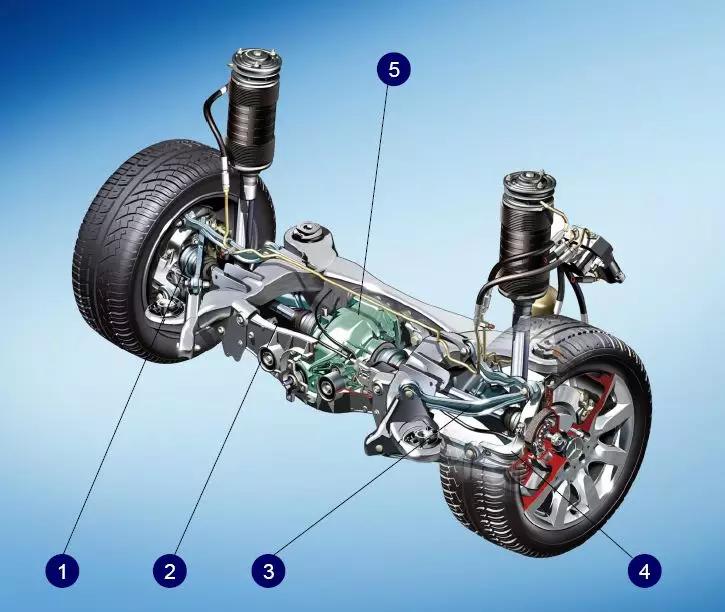 5

1

2

3

4