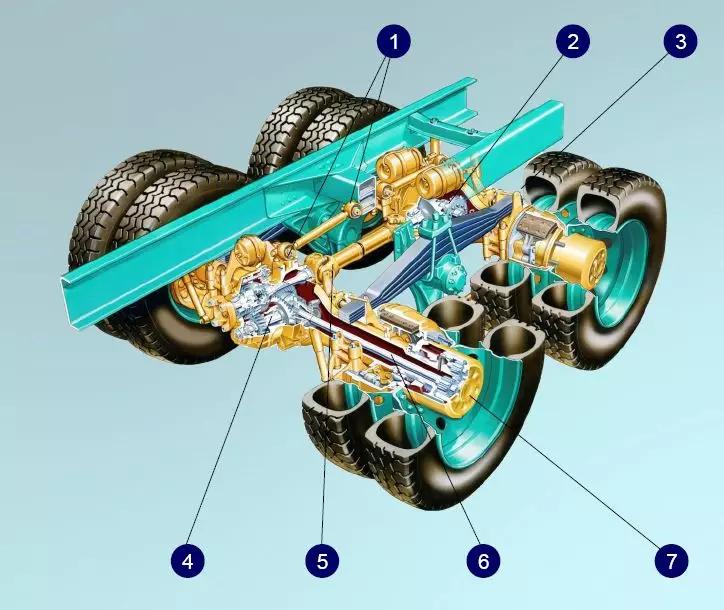 1
2
3
4
5
6
7