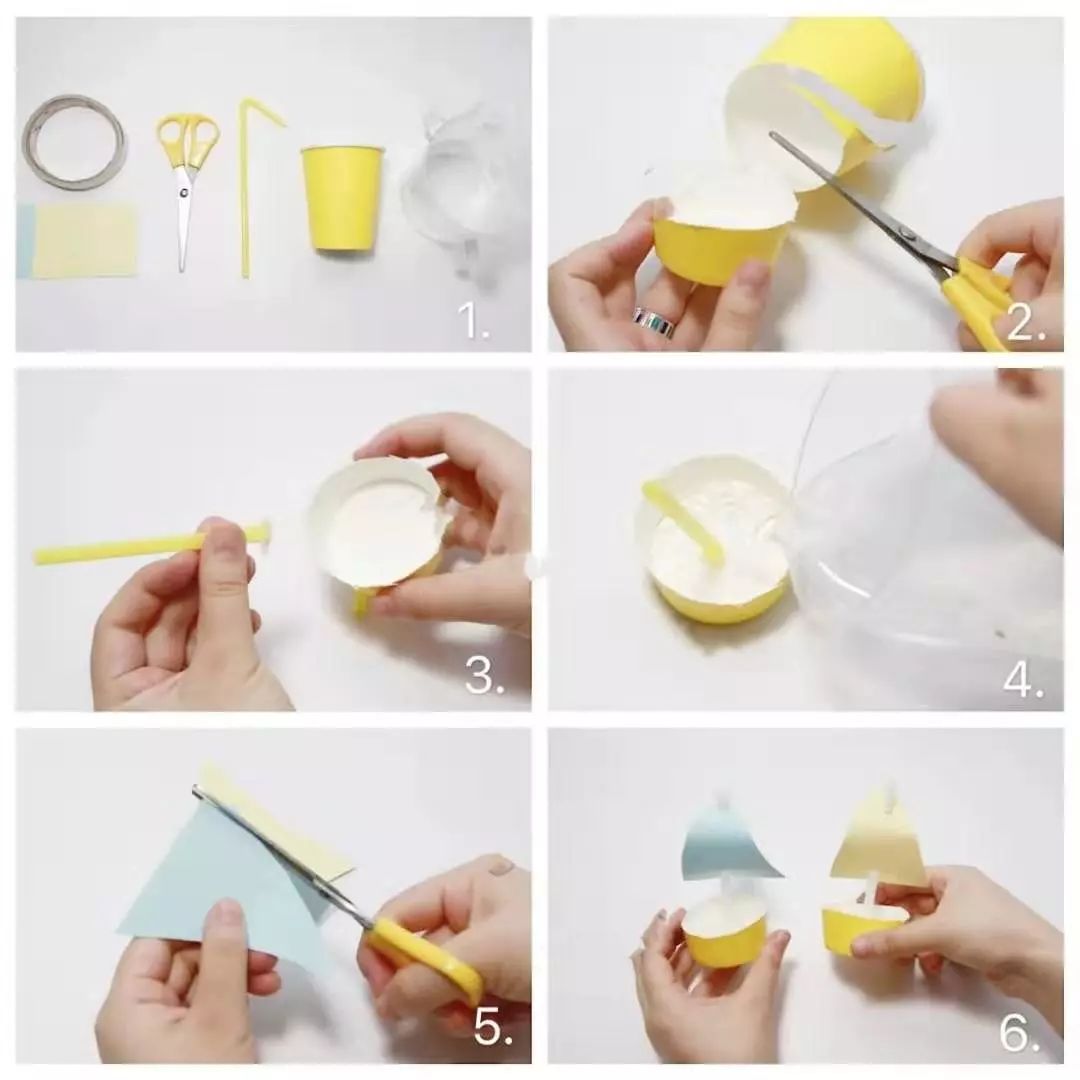 1.

2.

3.

4.

5.

6.