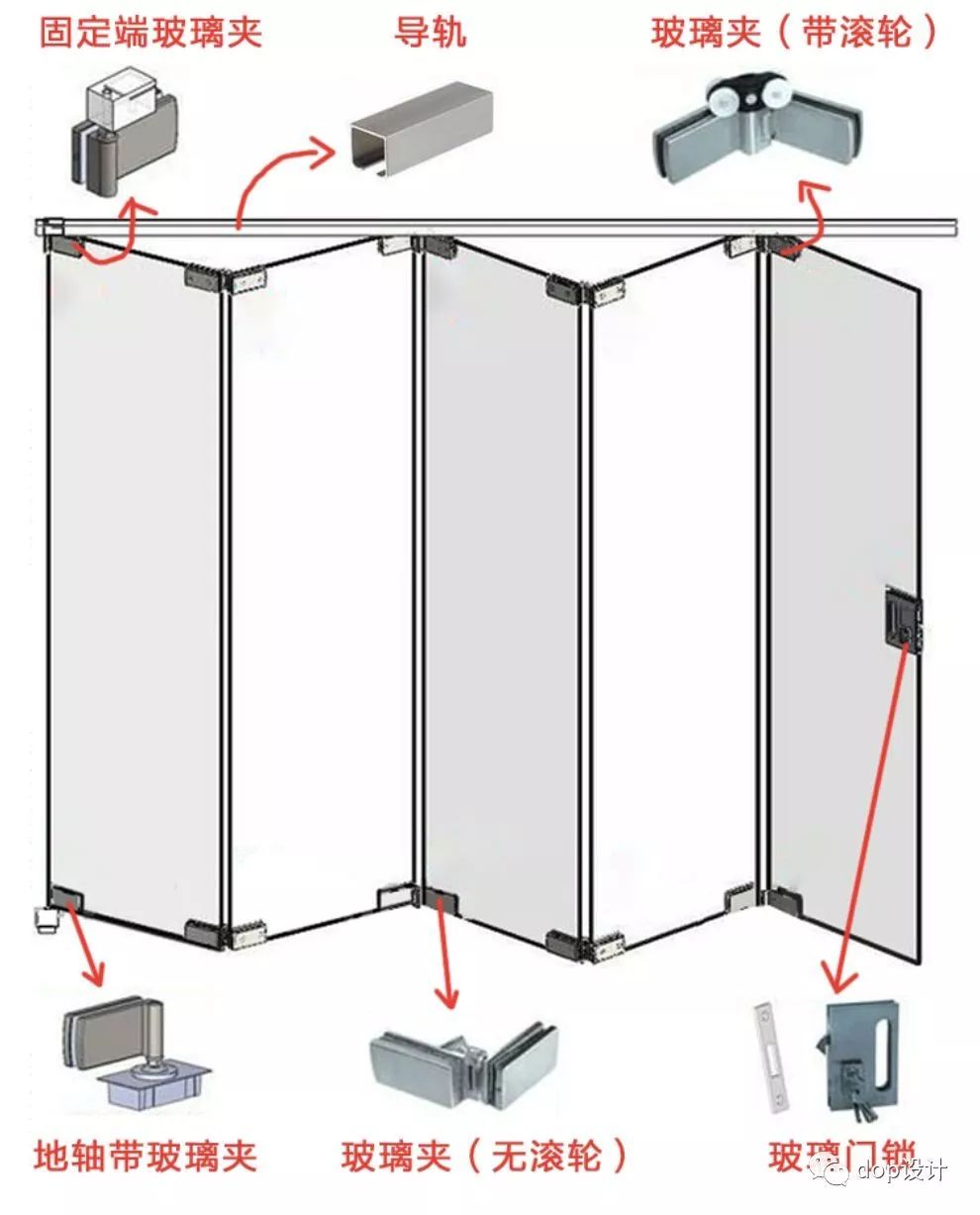 固定端玻璃夹

导轨

玻璃夹（带滚轮）

地轴带玻璃夹

玻璃夹（无滚轮）

玻璃门锁

dop设计