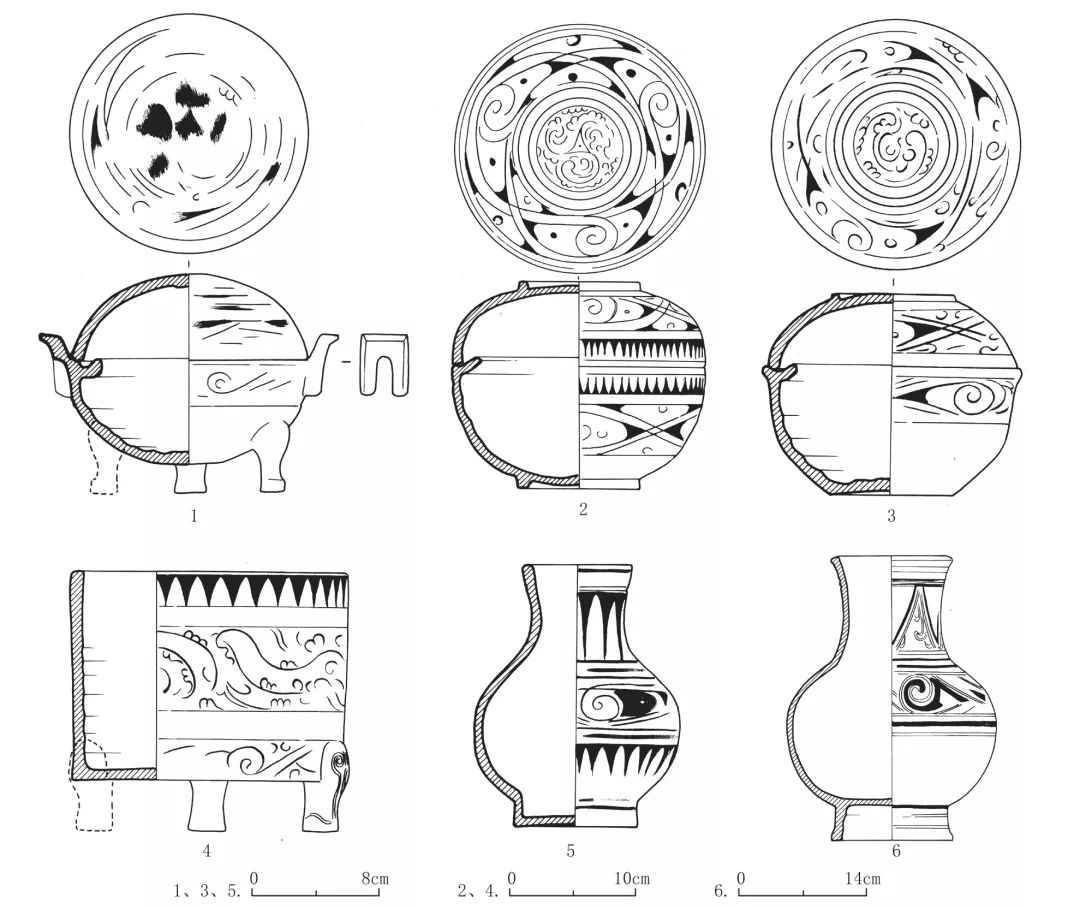 1

2

3

4

5

6

1、3、5. 0 8cm

2、4. 0 10cm

6. 0 14cm