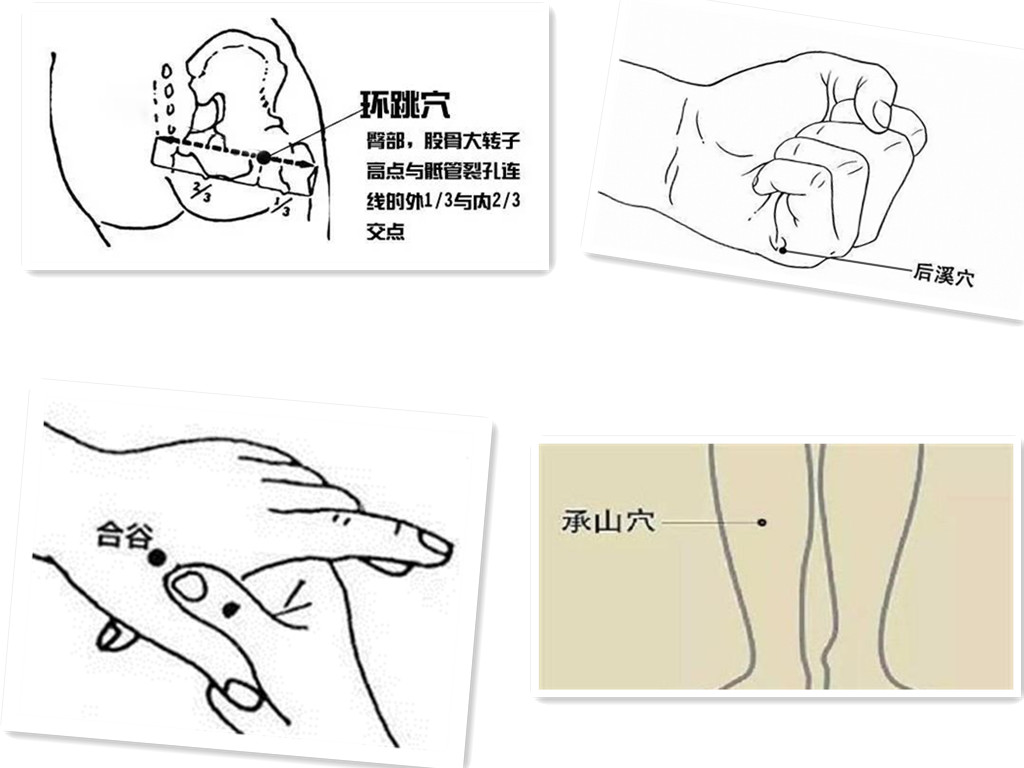 $\frac{2}{3}$

$\frac{1}{3}$

环跳穴

臀部，股骨大转子高点与骶管裂孔连线的外1/3与内2/3交点

后溪穴

合谷

承山穴