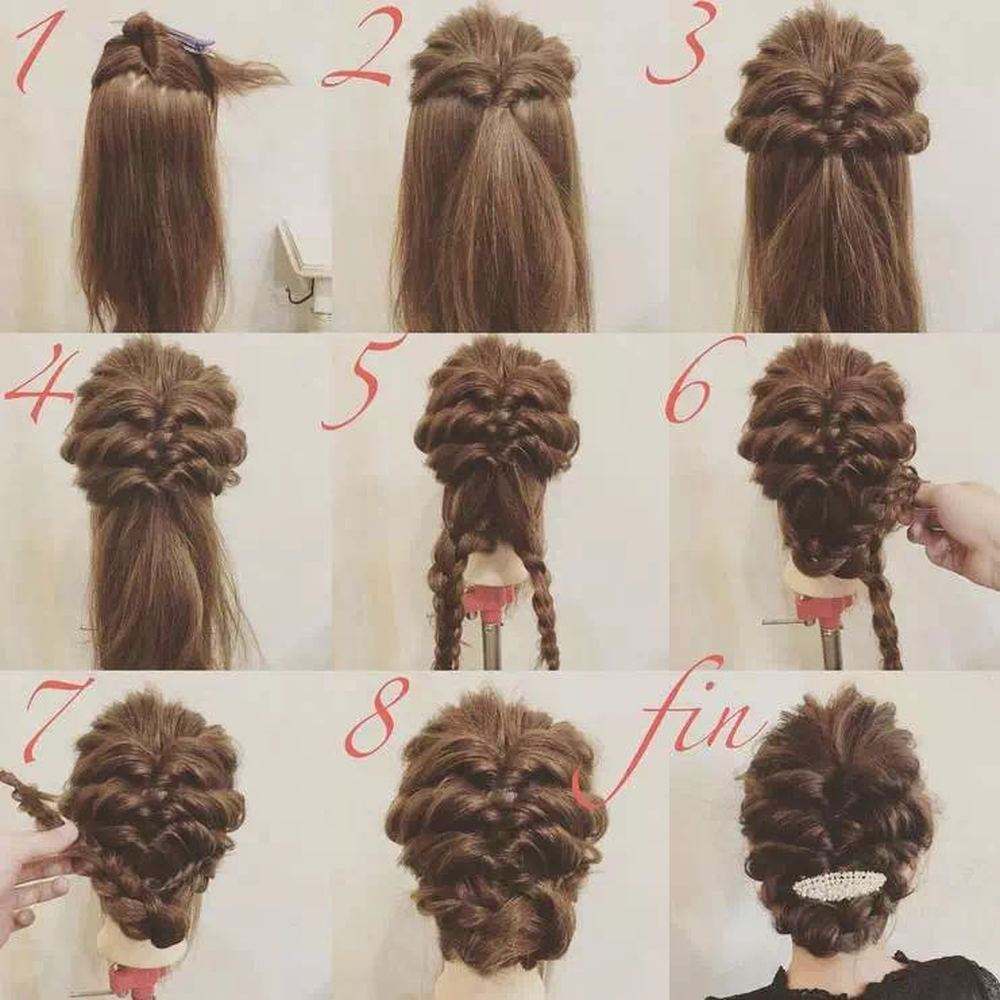 1

2

3

4

5

6

7

8

fin