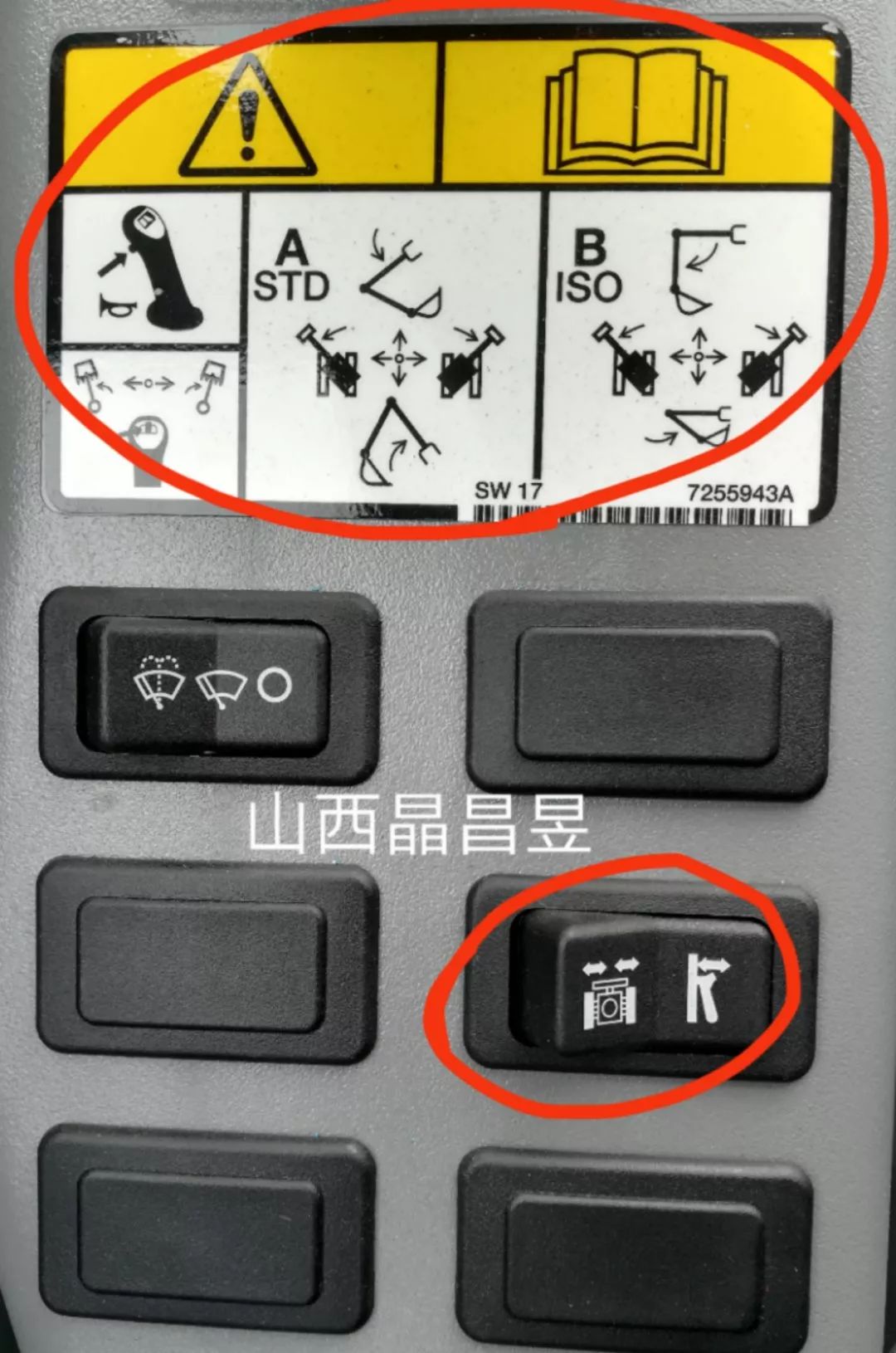 A
STD

B
ISO

SW 17

7255943A

山西晶昌昱