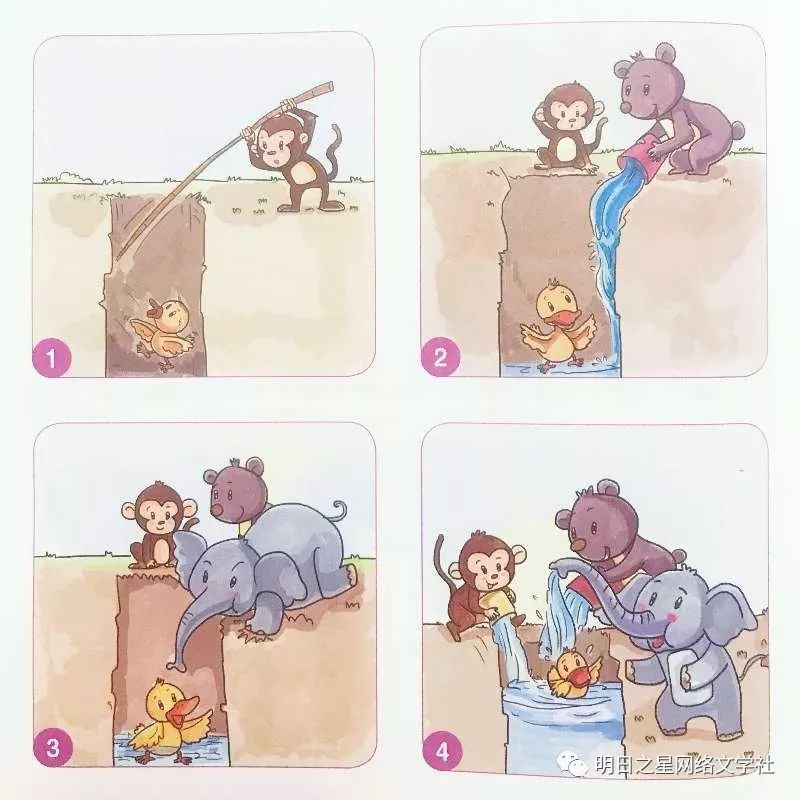 1
2
3
4
明日之星网络文学社