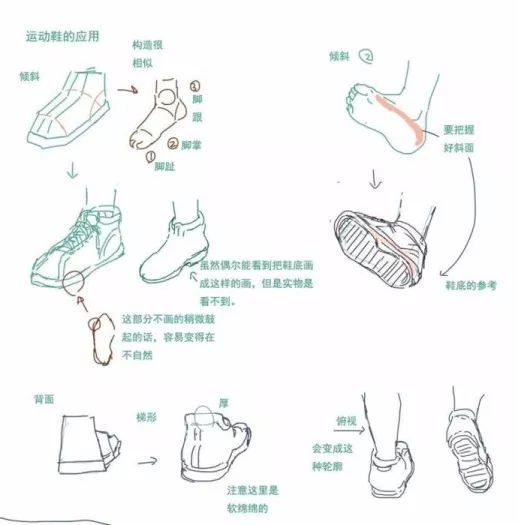 运动鞋的应用

倾斜

构造很相似

③ 脚跟

② 脚掌

① 脚趾

虽然偶尔能看到把鞋底画成这样的画，但是实物是看不到。

这部分不画的稍微鼓起的话，容易变得在不自然

倾斜 ②

要把握好斜面

鞋底的参考

背面

梯形

厚

注意这里是软绵绵的

俯视

会变成这种轮廓