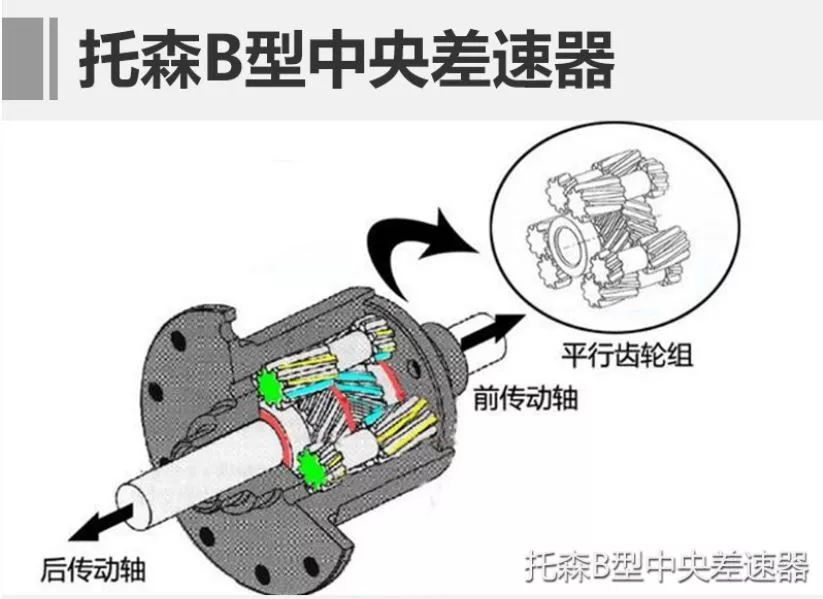 托森B型中央差速器

平行齿轮组

前传动轴

后传动轴

托森B型中央差速器