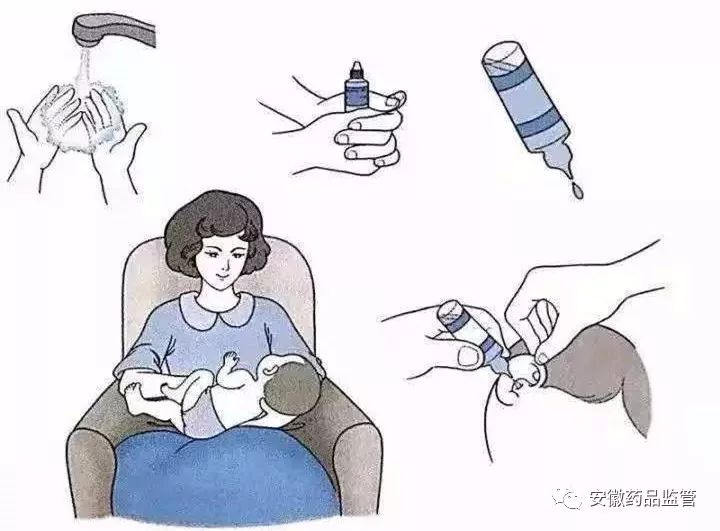 安徽药品监管