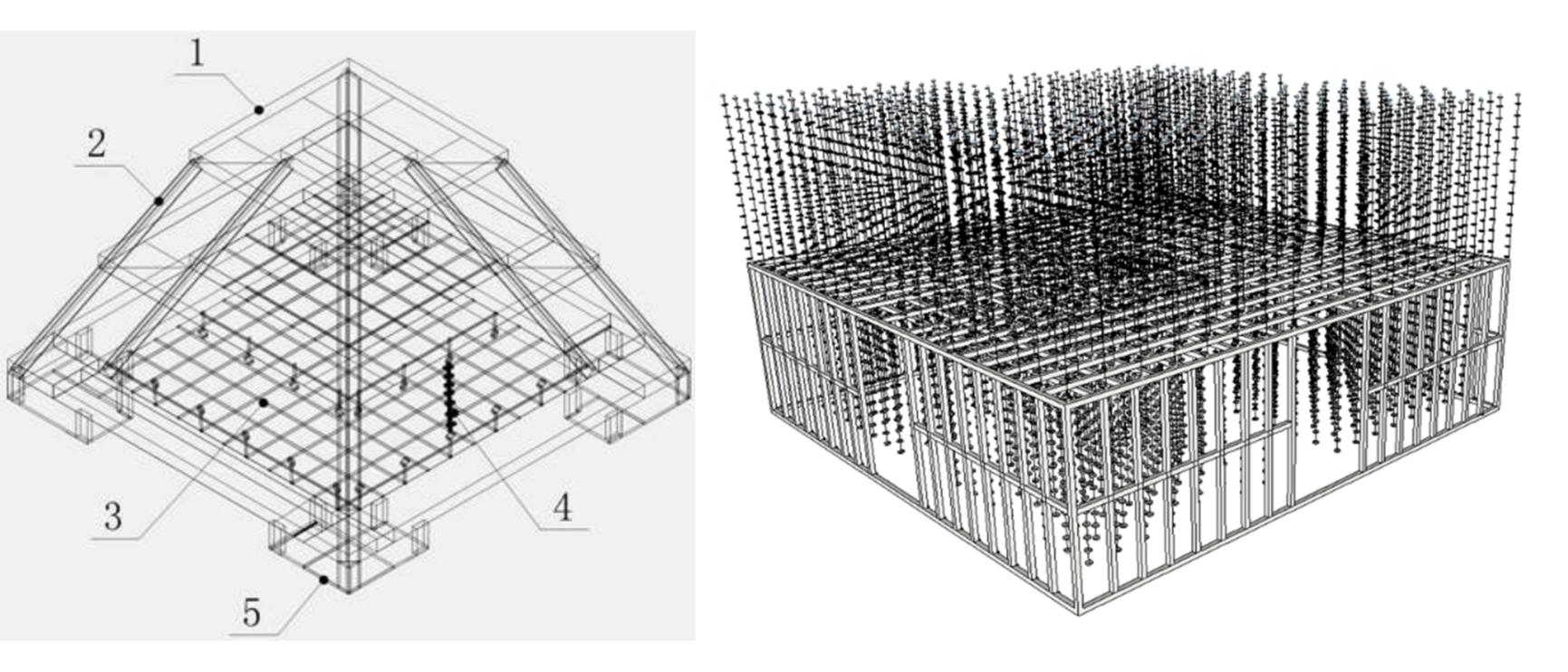 1
2
3
4
5