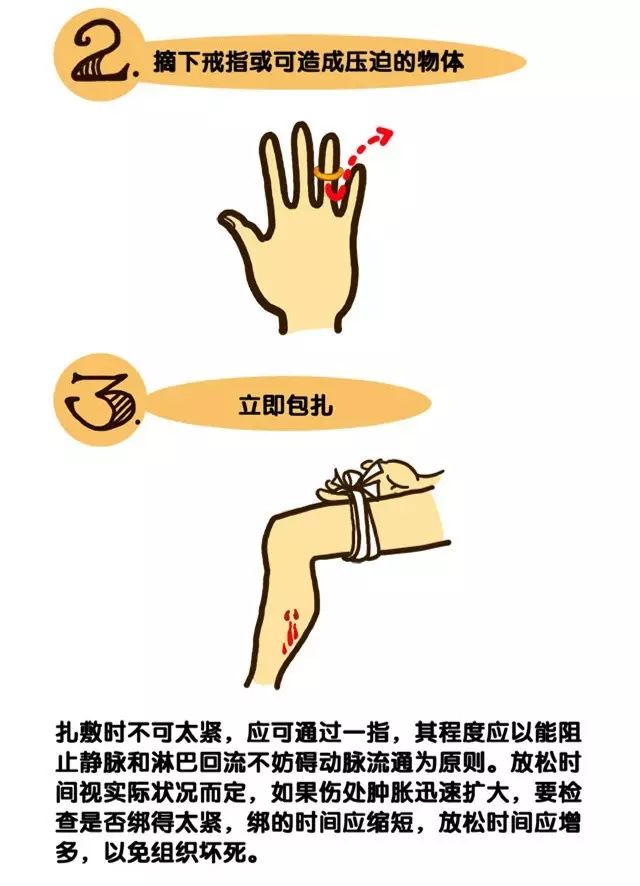 2. 摘下戒指或可造成压迫的物体

3. 立即包扎

扎敷时不可太紧，应可通过一指，其程度应以能阻止静脉和淋巴回流不妨碍动脉流通为原则。放松时间视实际状况而定，如果伤处肿胀迅速扩大，要检查是否绑得太紧，绑的时间应缩短，放松时间应增多，以免组织坏死。