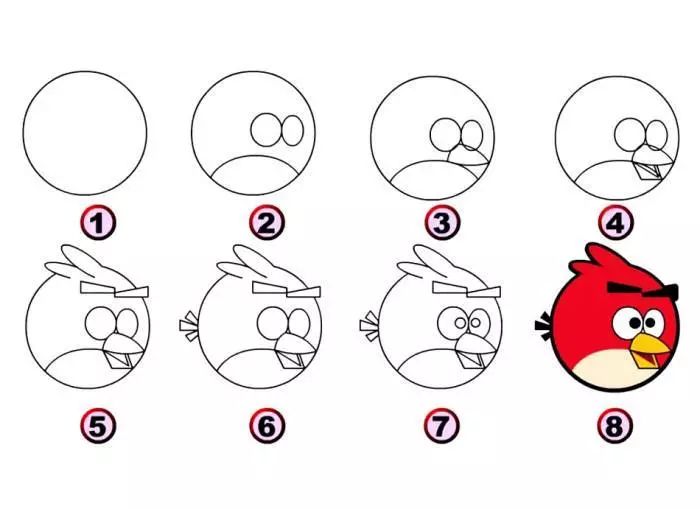 1 2 3 4

5 6 7 8