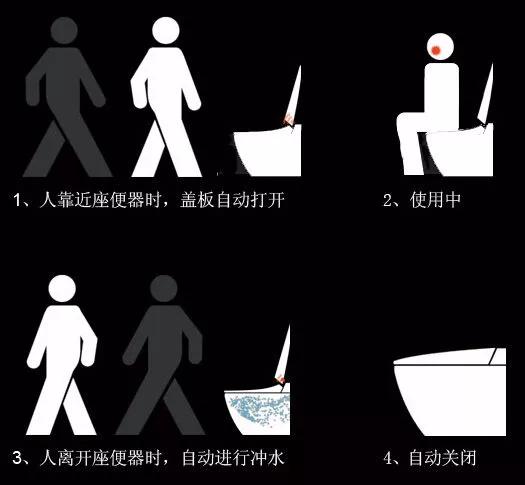 1、人靠近座便器时，盖板自动打开

2、使用中

3、人离开座便器时，自动进行冲水

4、自动关闭