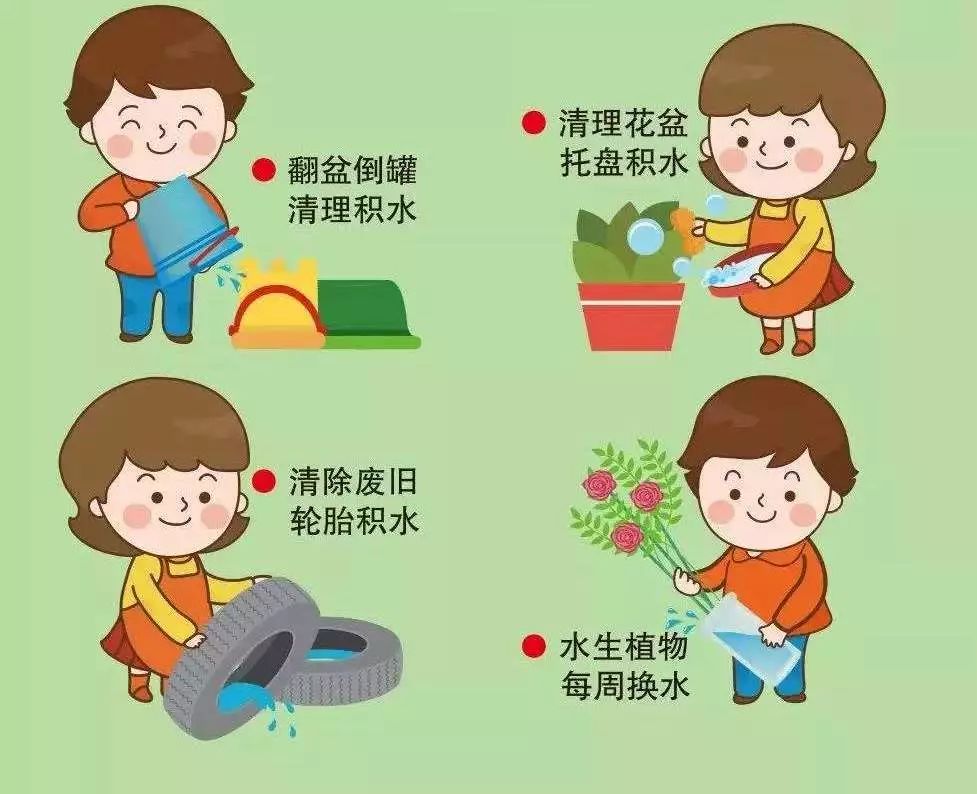 翻盆倒罐
清理积水

清理花盆
托盘积水

清除废旧
轮胎积水

水生植物
每周换水