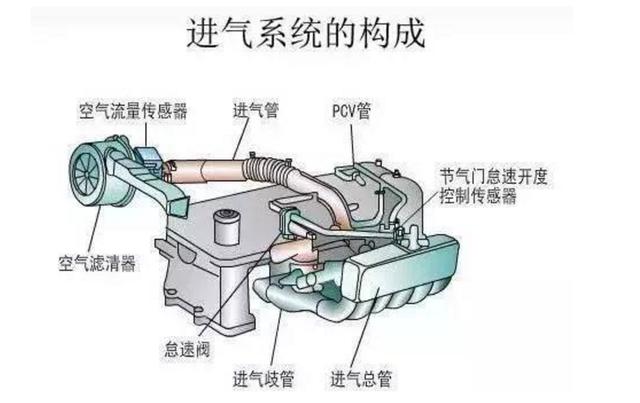 进气系统的构成

空气流量传感器

进气管

PCV管

节气门怠速开度控制传感器

空气滤清器

怠速阀

进气歧管

进气总管