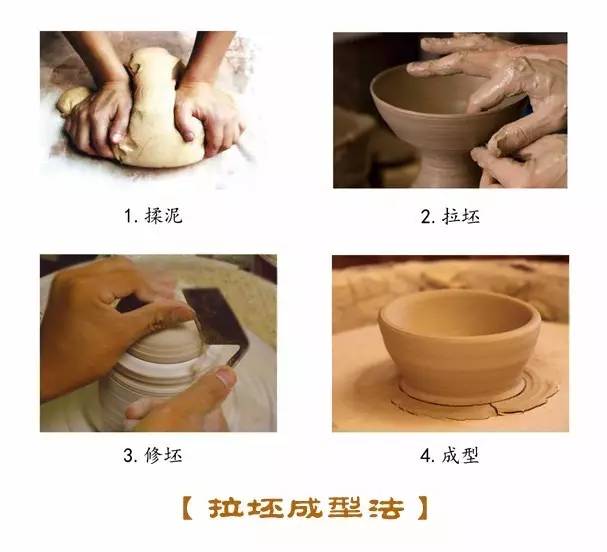 1. 揉泥

2. 拉坯

3. 修坯

4. 成型

【 拉坯成型法 】