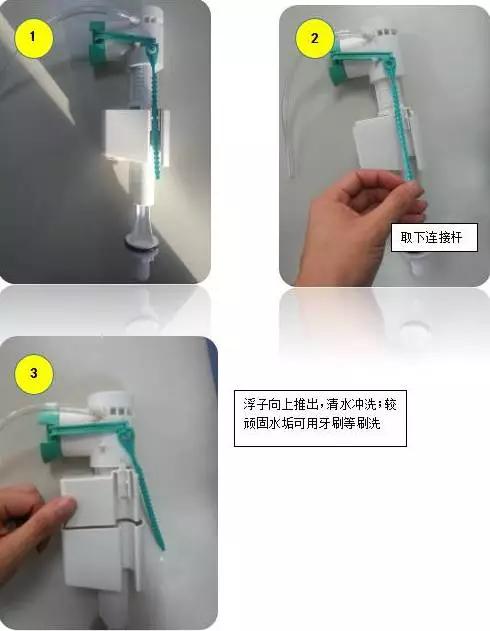 1

2

取下连接杆

3

浮子向上推出，清水冲洗；较顽固水垢可用牙刷等刷洗