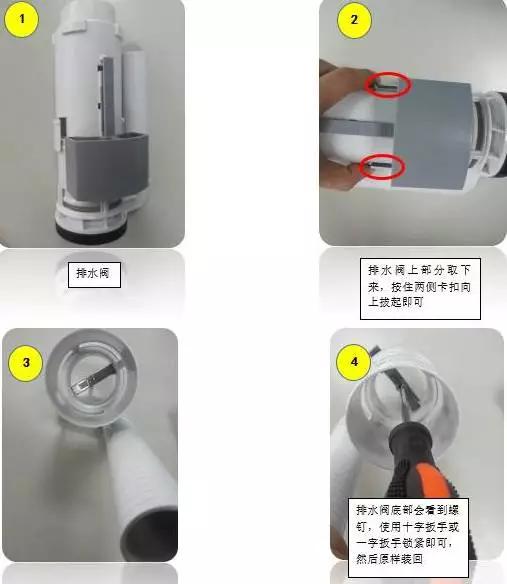 1

排水阀

2

排水阀上部分取下来，按住两侧卡扣向上拔起即可

3

4

排水阀底部会看到螺钉，使用十字扳手或一字扳手锁紧即可，然后原样装回