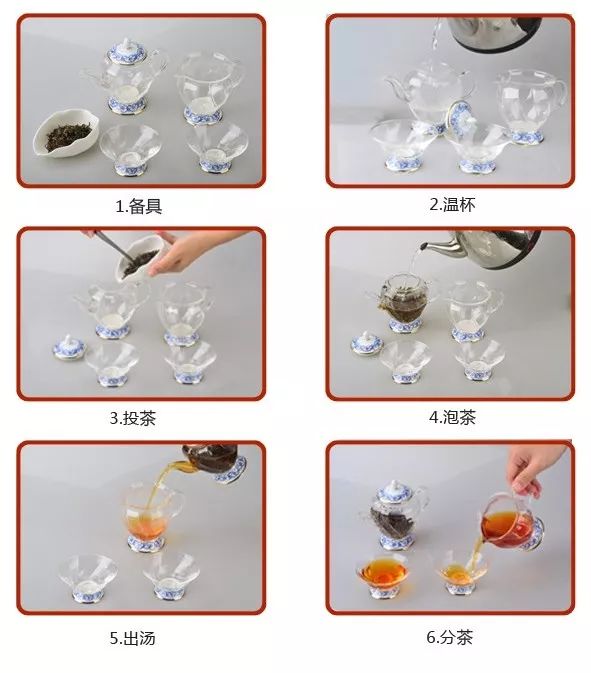 1.备具

2.温杯

3.投茶

4.泡茶

5.出汤

6.分茶