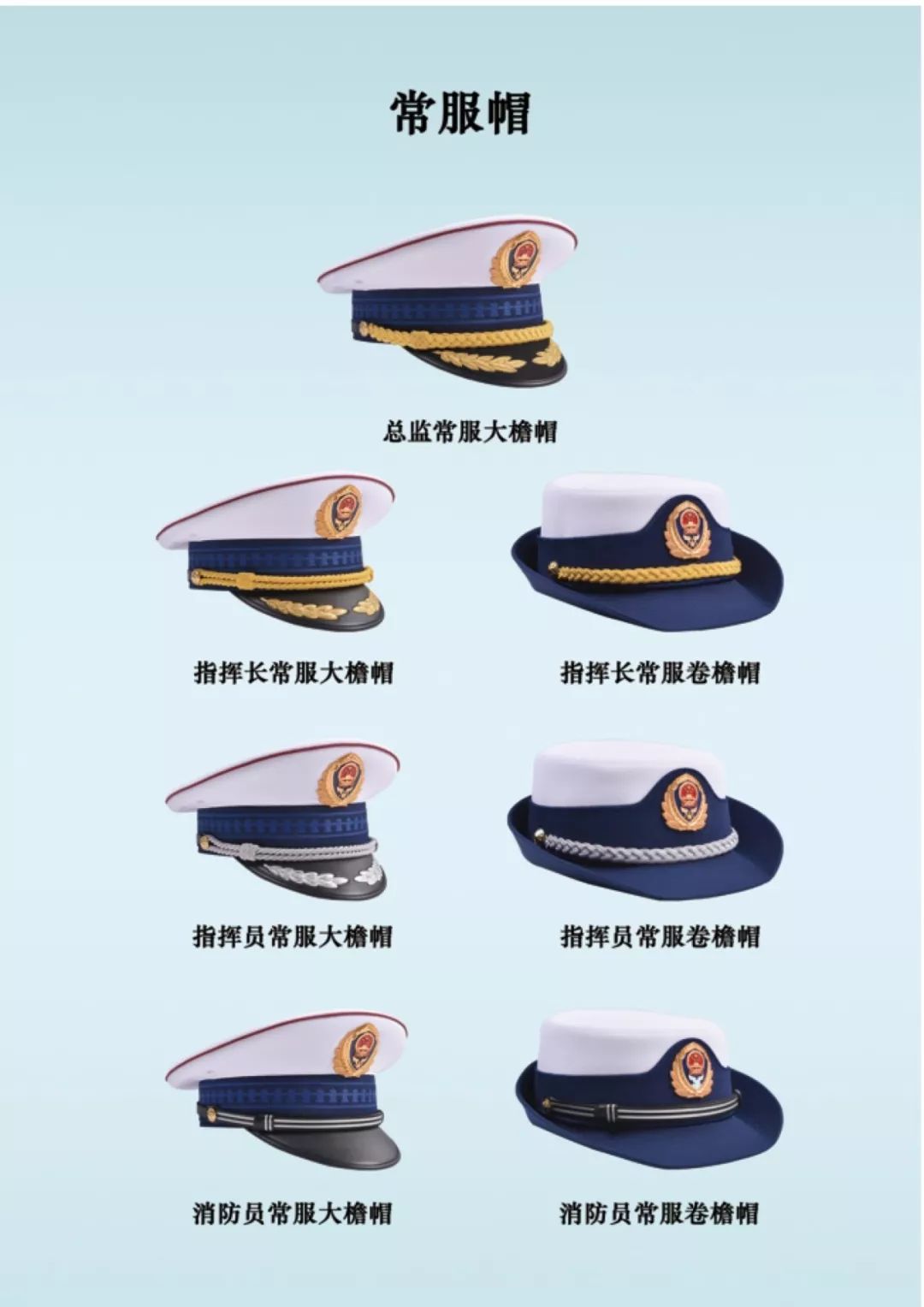 常服帽

总监常服大檐帽

指挥长常服大檐帽

指挥长常服卷檐帽

指挥员常服大檐帽

指挥员常服卷檐帽

消防员常服大檐帽

消防员常服卷檐帽