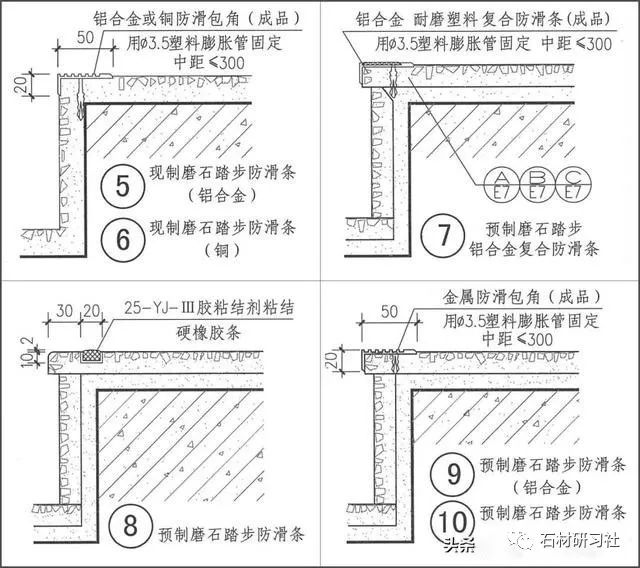 铝合金或铜防滑包角（成品）
50
用ø3.5塑料膨胀管固定
中距≤300
20
5 现制磨石踏步防滑条
（铝合金）
6 现制磨石踏步防滑条
（铜）

铝合金 耐磨塑料复合防滑条（成品）
用ø3.5塑料膨胀管固定 中距≤300
A E7 B E7 C E7
7 预制磨石踏步
铝合金复合防滑条

30 20
25-YJ-III胶粘结剂粘结
硬橡胶条
10 2
8 预制磨石踏步防滑条

金属防滑包角（成品）
50
用ø3.5塑料膨胀管固定
中距≤300
20
9 预制磨石踏步防滑条
（铝合金）
10 预制磨石踏步防滑条

头条 石材研习社