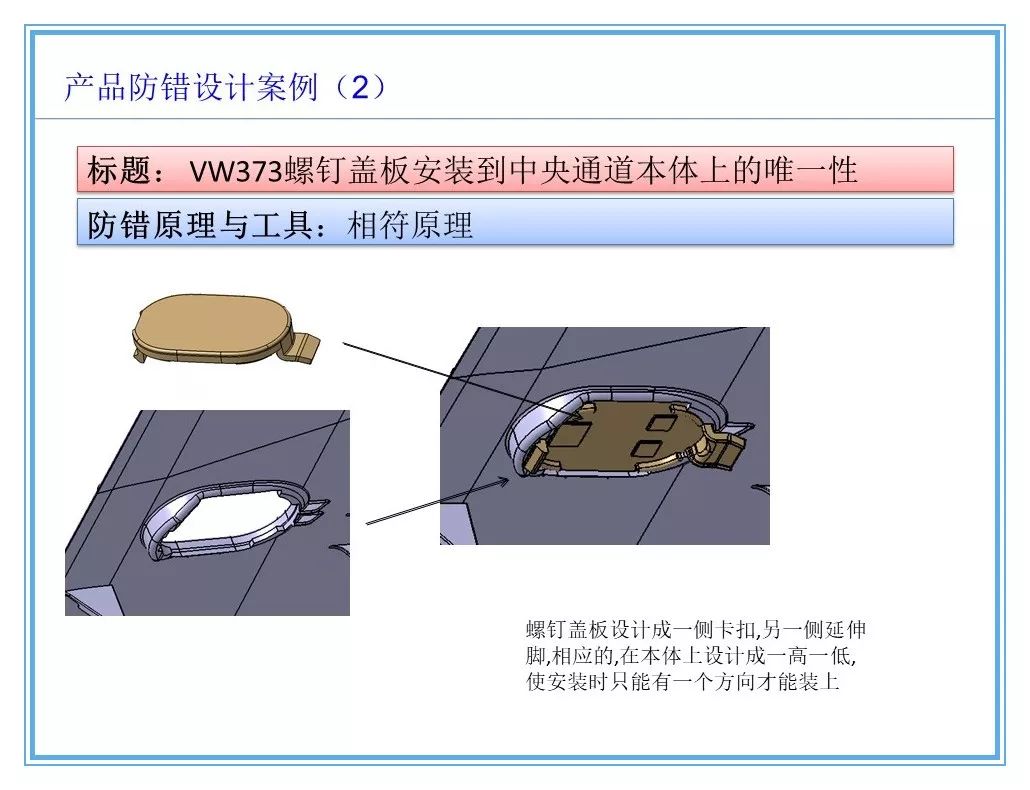 产品防错设计案例（2）

标题： VW373螺钉盖板安装到中央通道本体上的唯一性

防错原理与工具：相符原理

螺钉盖板设计成一侧卡扣,另一侧延伸脚,相应的,在本体上设计成一高一低,使安装时只能有一个方向才能装上