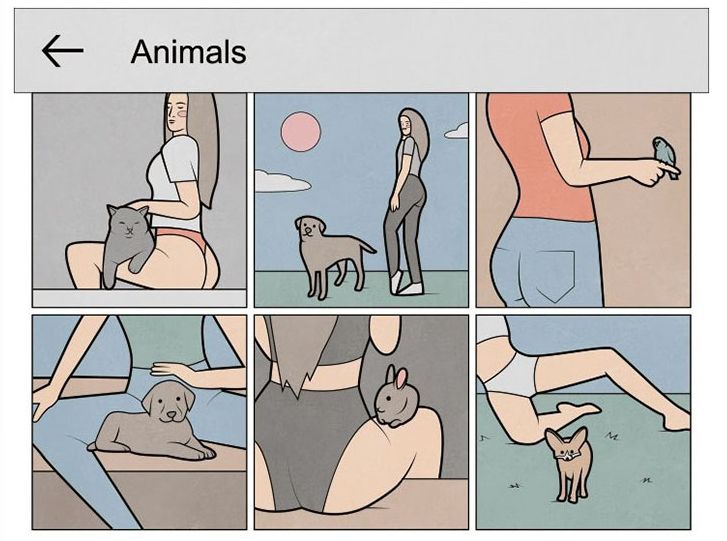 Animals