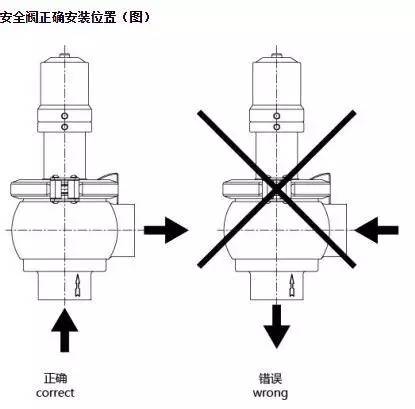 安全阀正确安装位置（图）

正确
correct

错误
wrong