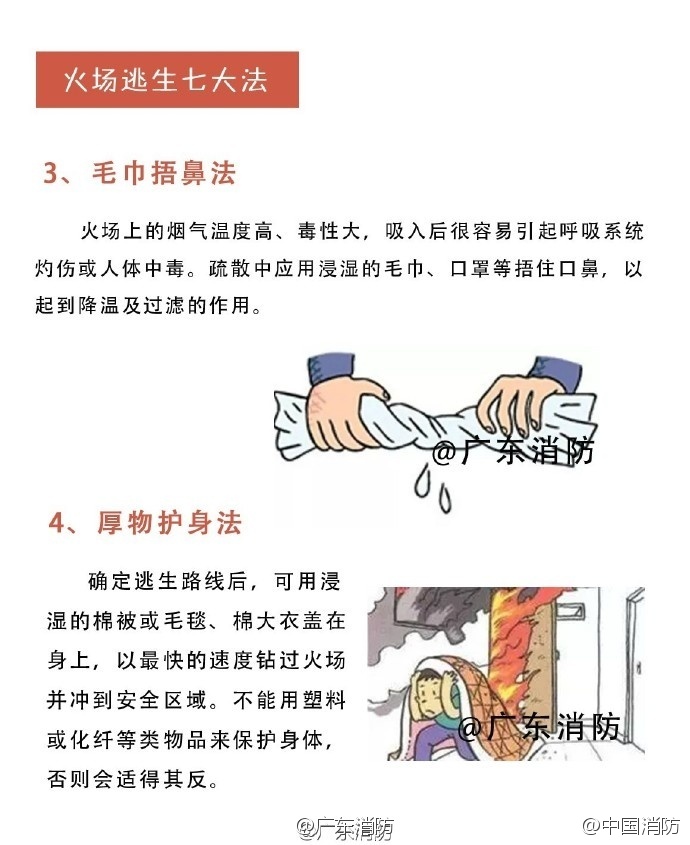 火场逃生七大法

3、毛巾捂鼻法

火场上的烟气温度高、毒性大，吸入后很容易引起呼吸系统灼伤或人体中毒。疏散中应用浸湿的毛巾、口罩等捂住口鼻，以起到降温及过滤的作用。

@广东消防

4、厚物护身法

确定逃生路线后，可用浸湿的棉被或毛毯、棉大衣盖在身上，以最快的速度钻过火场并冲到安全区域。不能用塑料或化纤等类物品来保护身体，否则会适得其反。

@广东消防

@广东消防 @中国消防