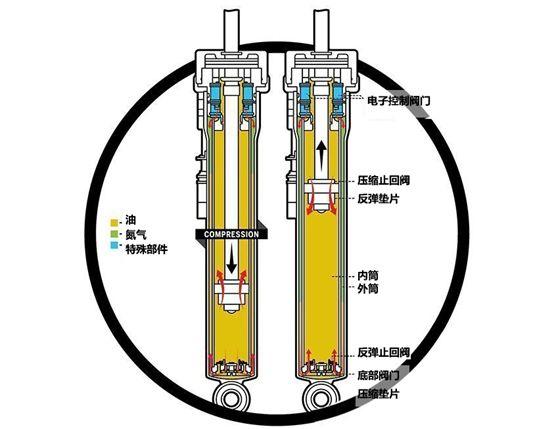 油
氮气
特殊部件

COMPRESSION

电子控制阀门
压缩止回阀
反弹垫片
内筒
外筒
反弹止回阀
底部阀门
压缩垫片