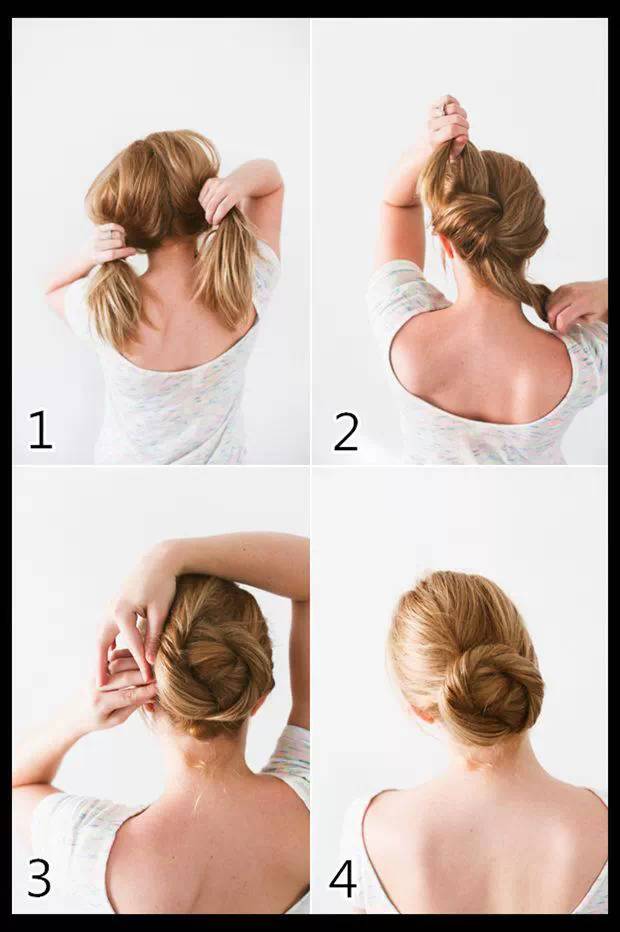 1
2
3
4