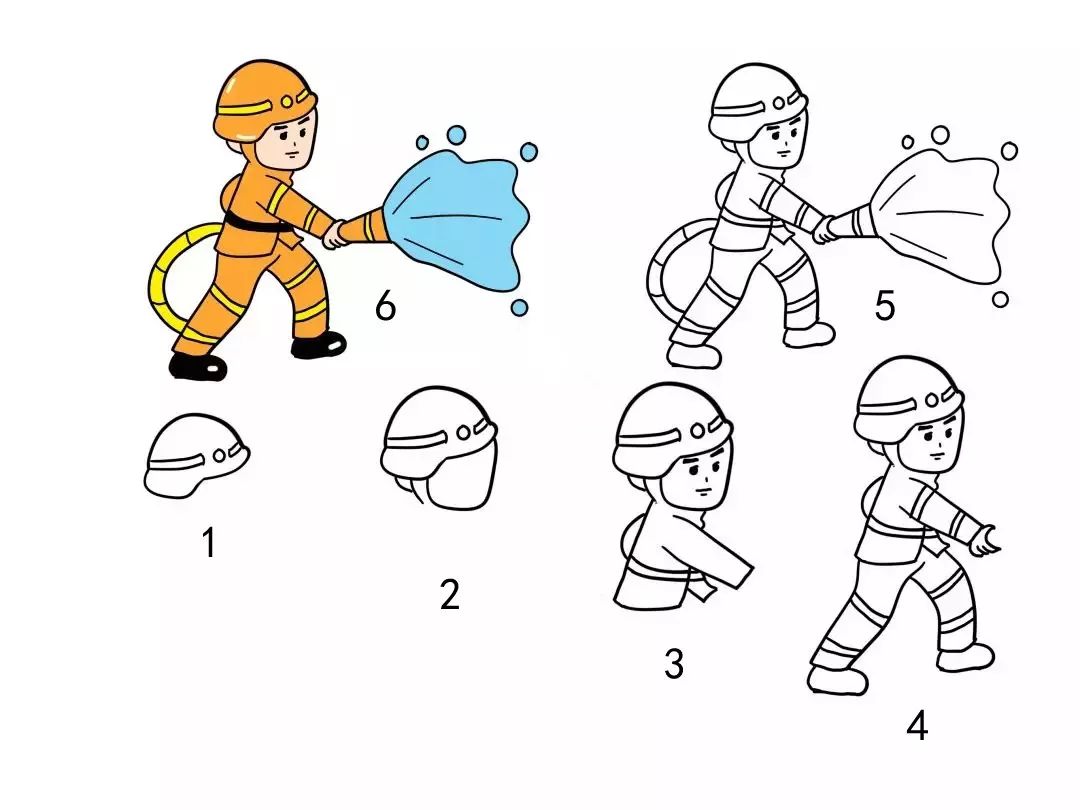 6

5

1

2

3

4