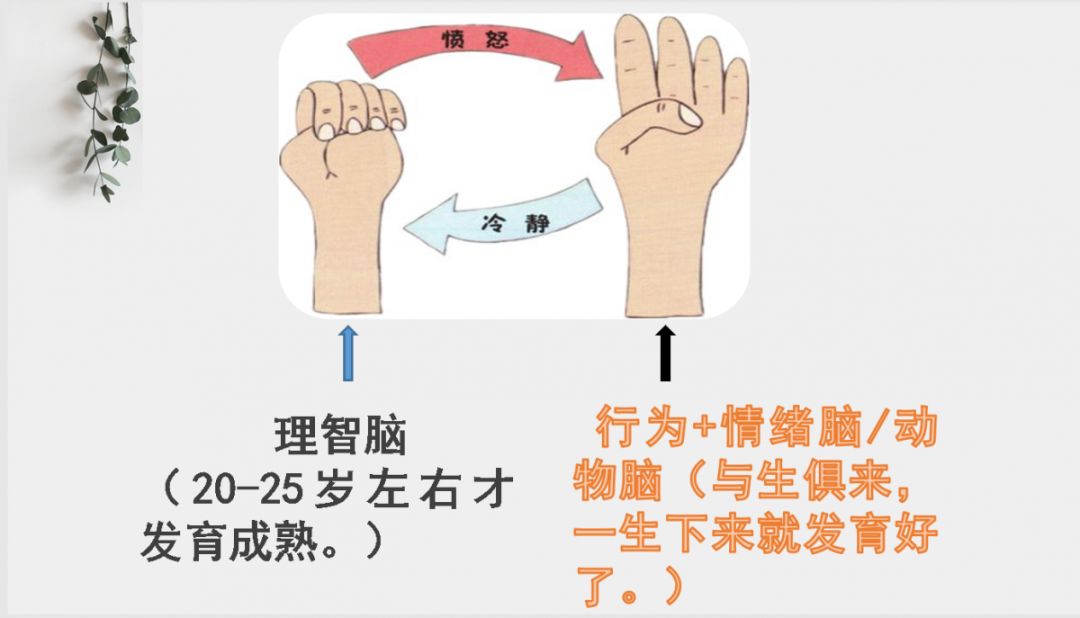 愤怒

冷静

理智脑
（20-25岁左右才发育成熟。）

行为+情绪脑/动物脑（与生俱来，一生下来就发育好了。）