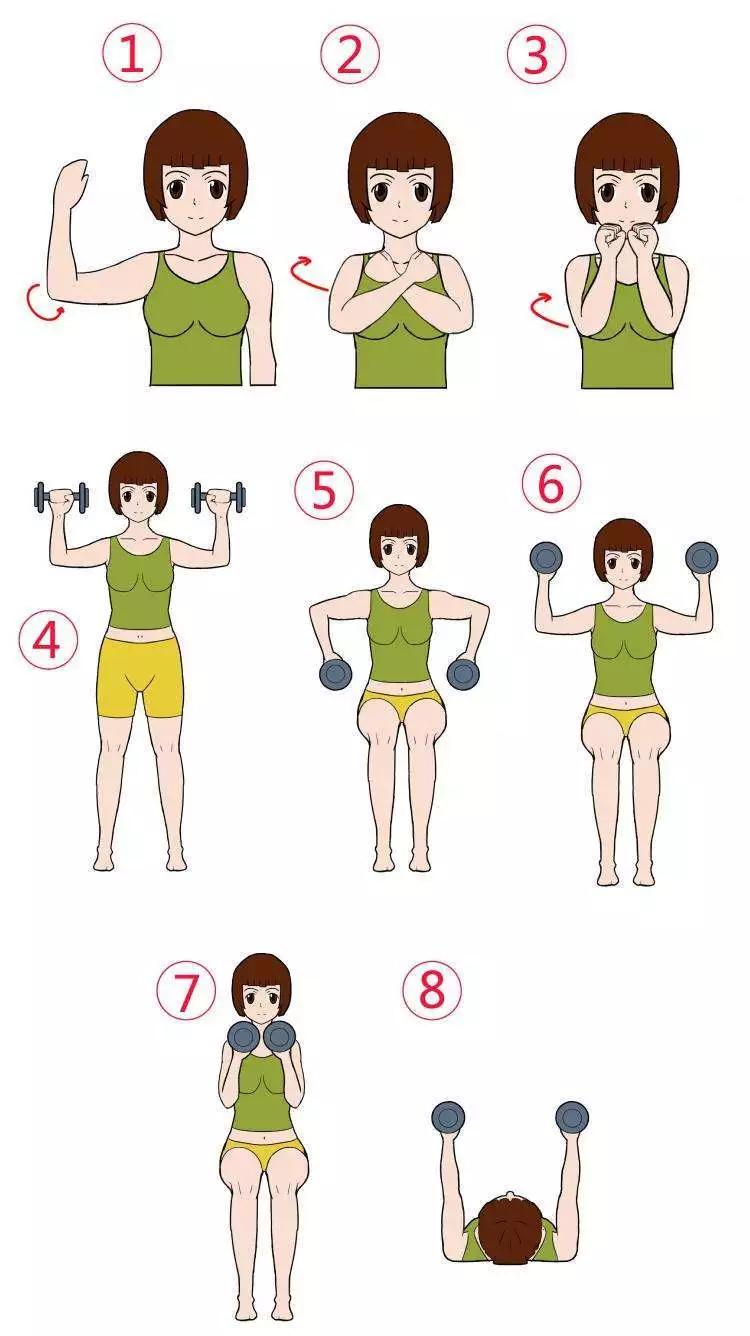 ①
②
③
④
⑤
⑥
⑦
⑧