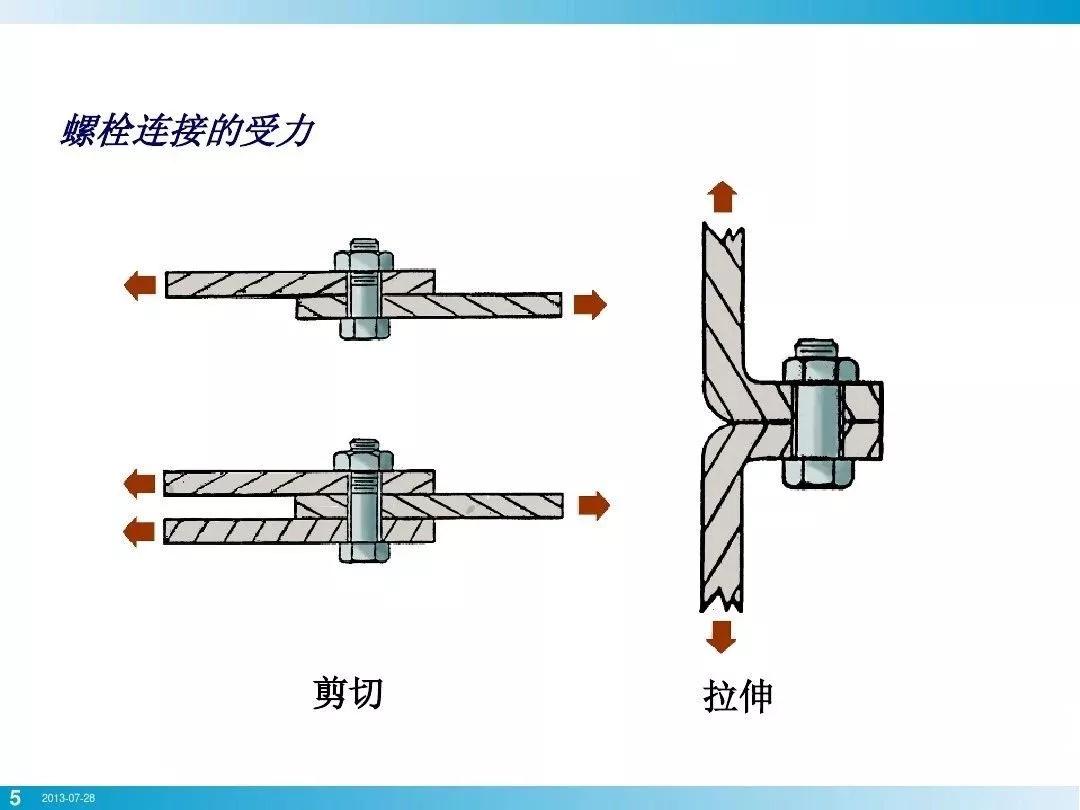 螺栓连接的受力

剪切

拉伸

5 2013-07-28