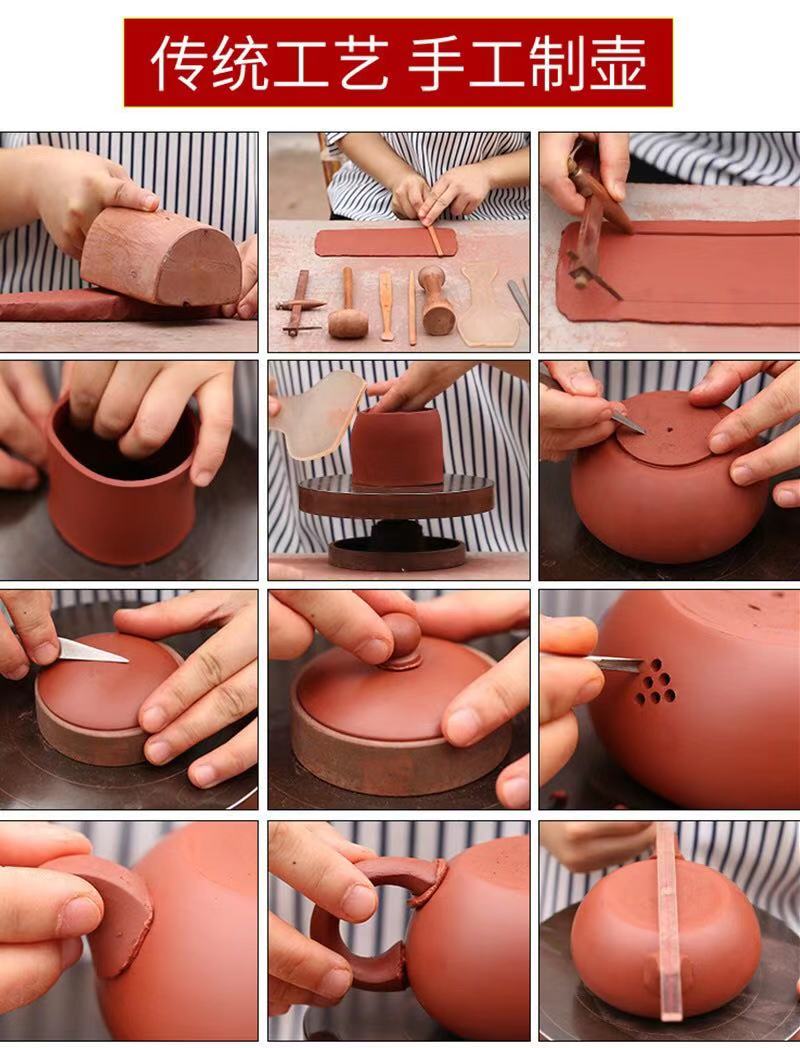 传统工艺 手工制壶