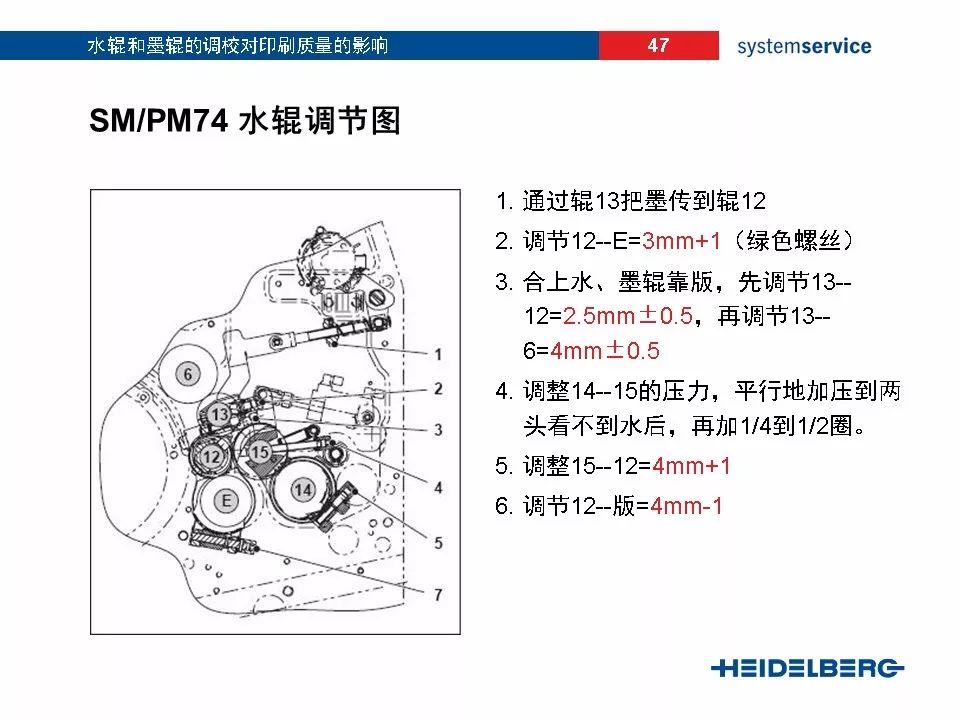 水辊和墨辊的调校对印刷质量的影响

47

systemservice

SM/PM74 水辊调节图

6

13

12

15

E

14

1

2

3

4

5

7

1. 通过辊13把墨传到辊12

2. 调节12--E=3mm+1（绿色螺丝）

3. 合上水、墨辊靠版，先调节13--12=2.5mm±0.5，再调节13--6=4mm±0.5

4. 调整14--15的压力，平行地加压到两头看不到水后，再加1/4到1/2圈。

5. 调整15--12=4mm+1

6. 调节12--版=4mm-1

HEIDELBERG