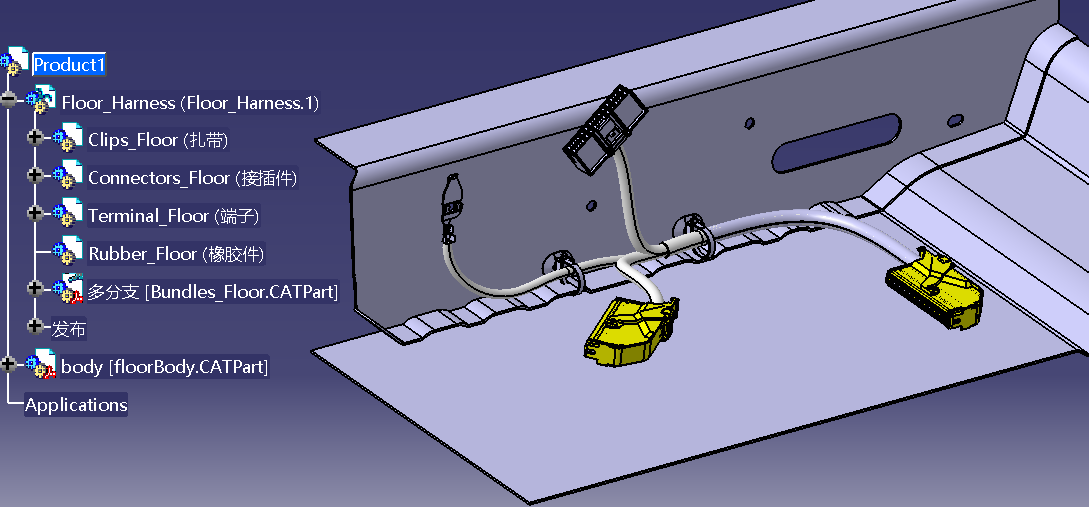 Product1
Floor_Harness (Floor_Harness.1)
Clips_Floor (扎带)
Connectors_Floor (接插件)
Terminal_Floor (端子)
Rubber_Floor (橡胶件)
多分支 [Bundles_Floor.CATPart]
发布
body [floorBody.CATPart]
Applications