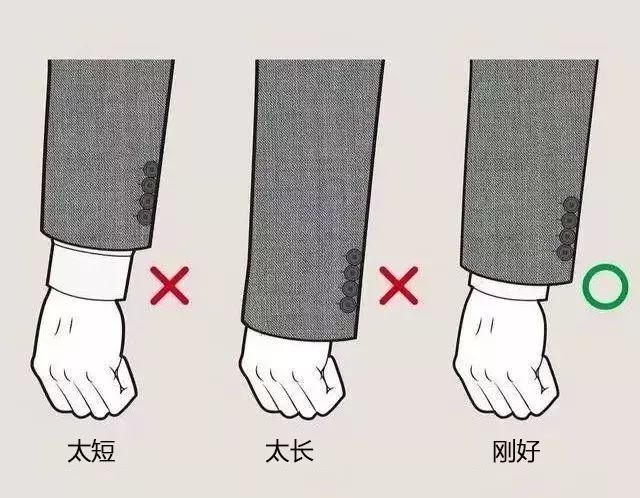 太短

太长

刚好