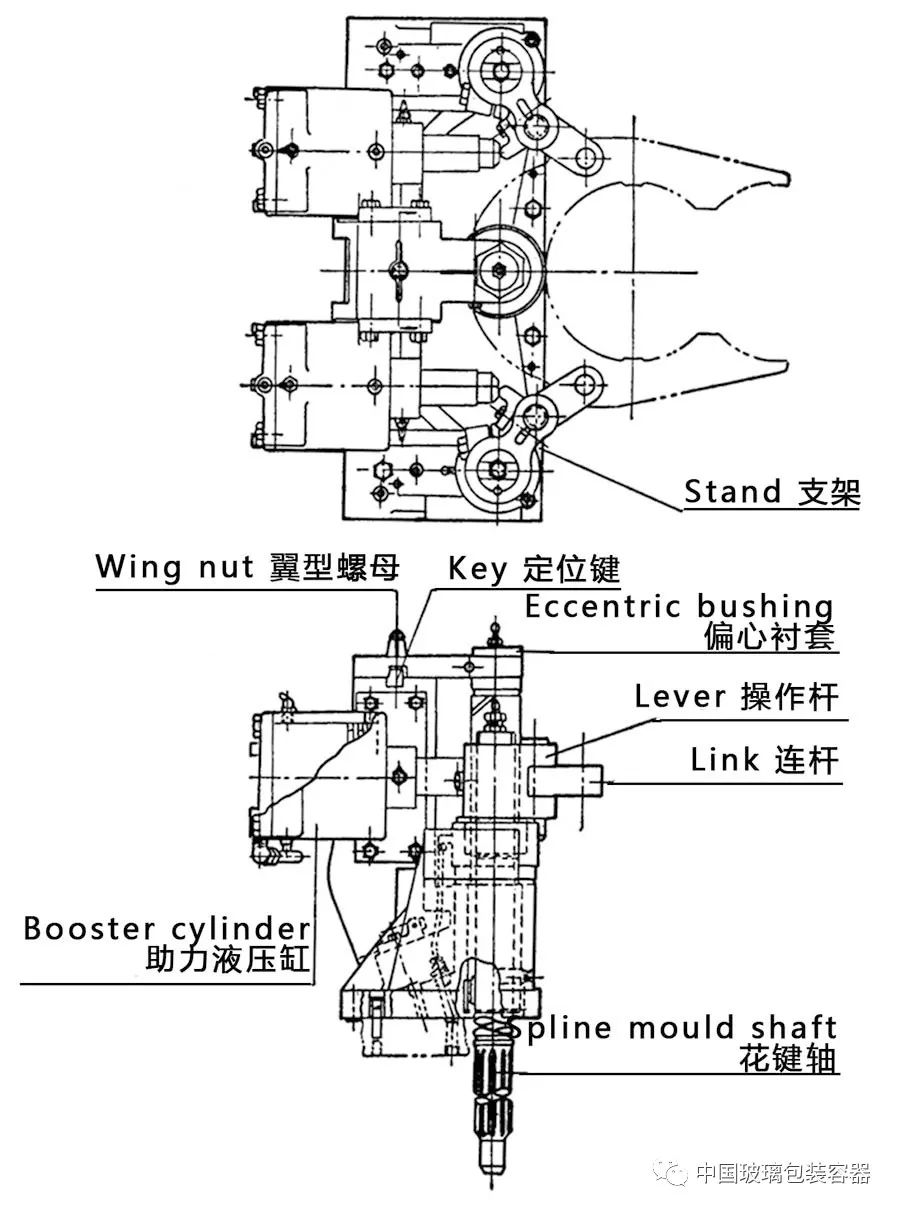 Stand 支架

Wing nut 翼型螺母

Key 定位键

Eccentric bushing 偏心衬套

Lever 操作杆

Link 连杆

Booster cylinder 助力液压缸

Spline mould shaft 花键轴

中国玻璃包装容器