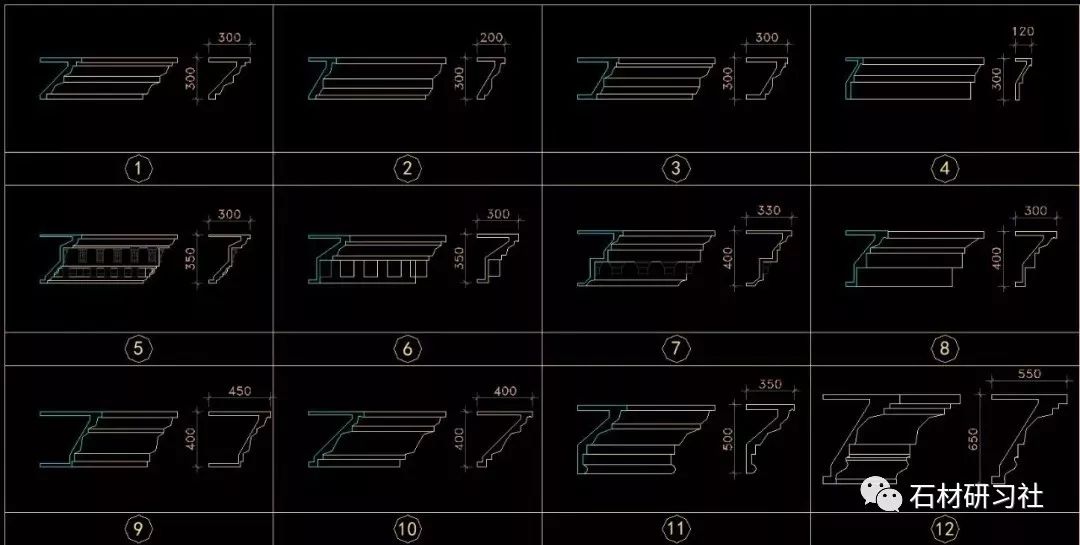 300
300
1

200
300
2

300
300
3

120
300
4

300
350
5

300
350
6

330
400
7

300
400
8

450
400
9

400
400
10

350
500
11

550
650
12

石材研习社