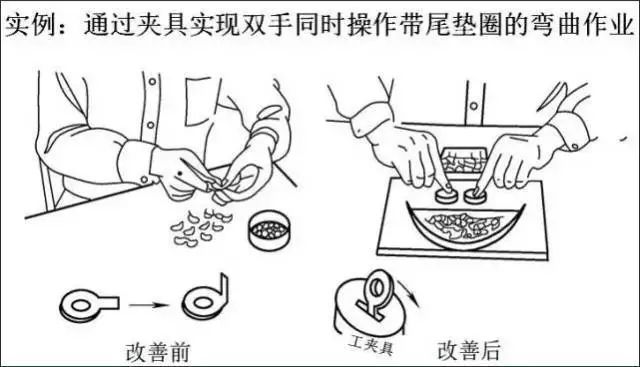 实例：通过夹具实现双手同时操作带尾垫圈的弯曲作业

改善前

工夹具

改善后