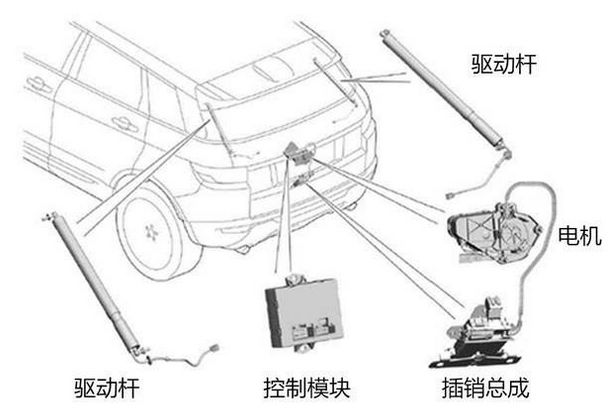 驱动杆

电机

驱动杆

控制模块

插销总成