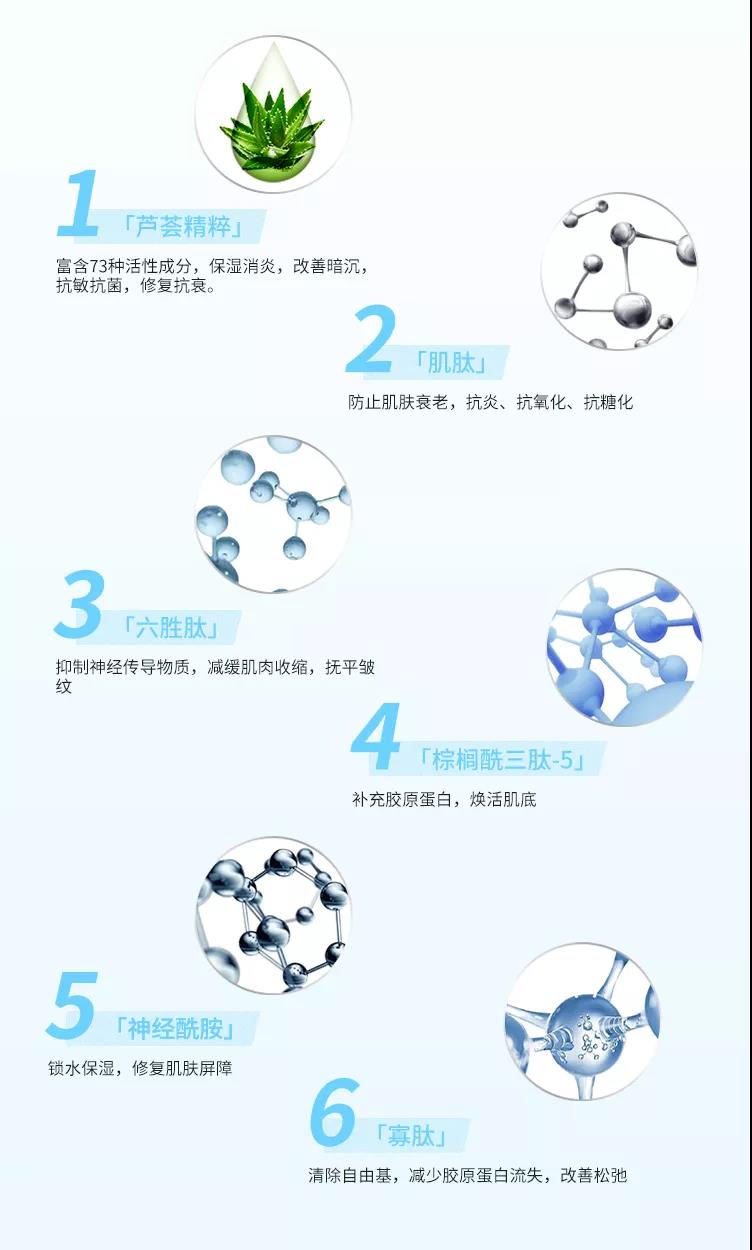 1 「芦荟精粹」

富含73种活性成分，保湿消炎，改善暗沉，抗敏抗菌，修复抗衰。

2 「肌肽」

防止肌肤衰老，抗炎、抗氧化、抗糖化

3 「六胜肽」

抑制神经传导物质，减缓肌肉收缩，抚平皱纹

4 「棕榈酰三肽-5」

补充胶原蛋白，焕活肌底

5 「神经酰胺」

锁水保湿，修复肌肤屏障

6 「寡肽」

清除自由基，减少胶原蛋白流失，改善松弛