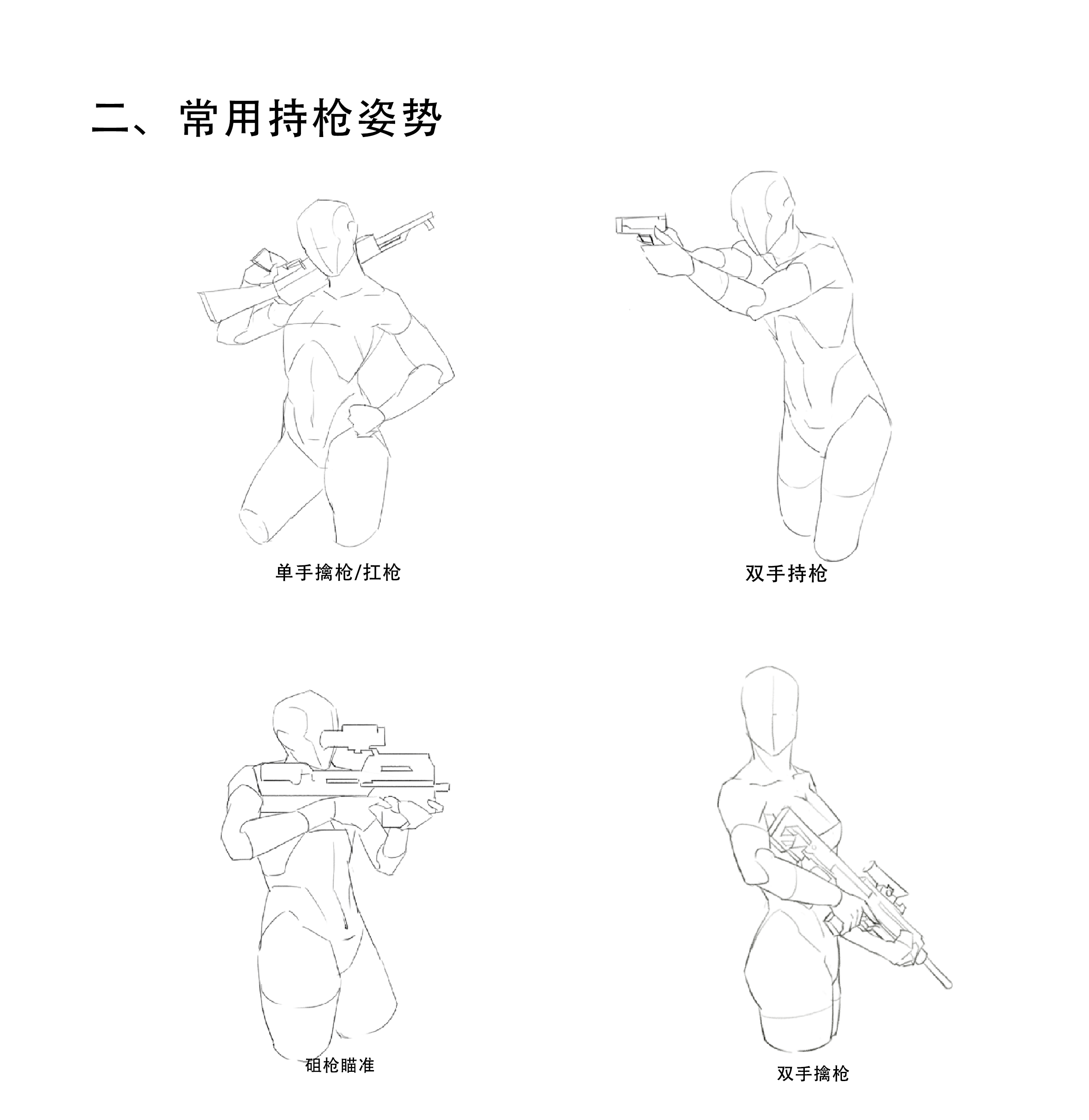 二、常用持枪姿势

单手擒枪/扛枪

双手持枪

砠枪瞄准

双手擒枪