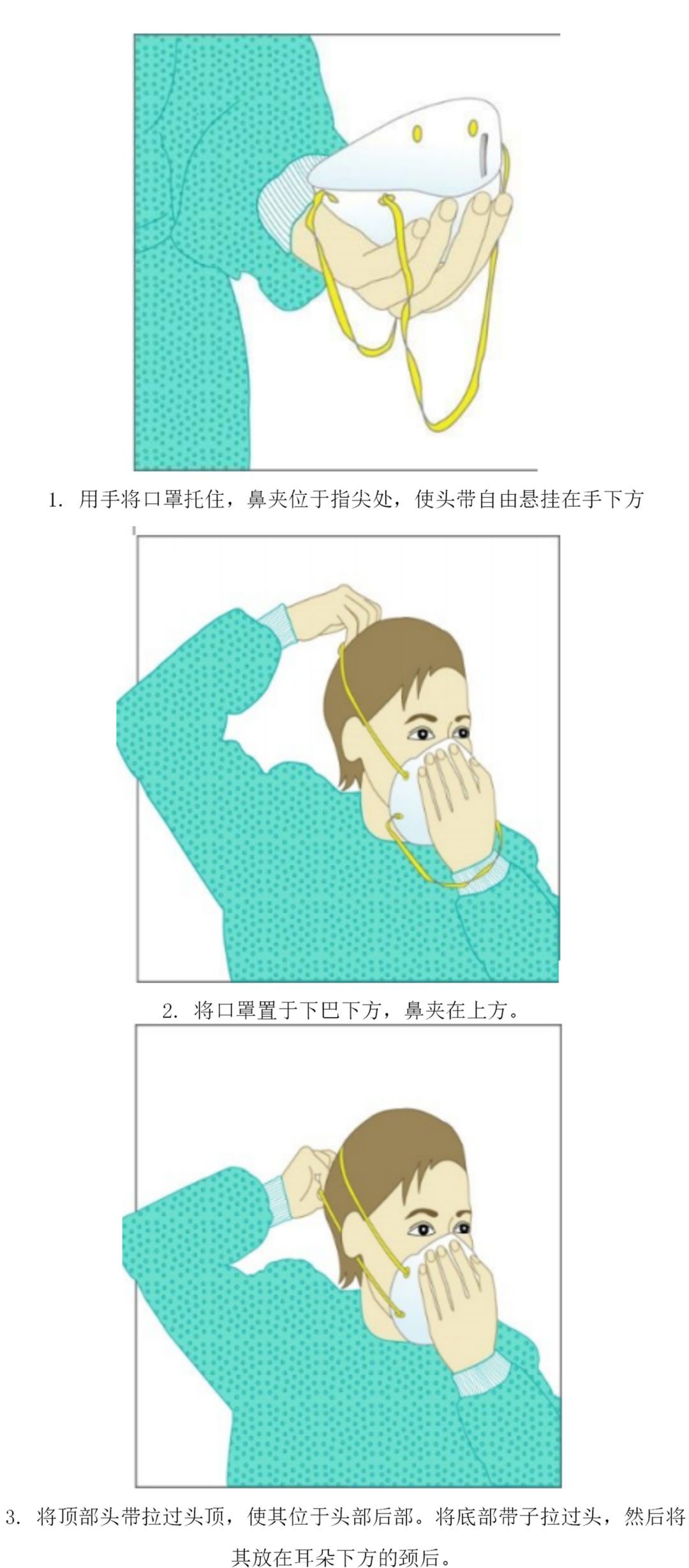 1. 用手将口罩托住，鼻夹位于指尖处，使头带自由悬挂在手下方

2. 将口罩置于下巴下方，鼻夹在上方。

3. 将顶部头带拉过头顶，使其位于头部后部。将底部带子拉过头，然后将其放在耳朵下方的颈后。