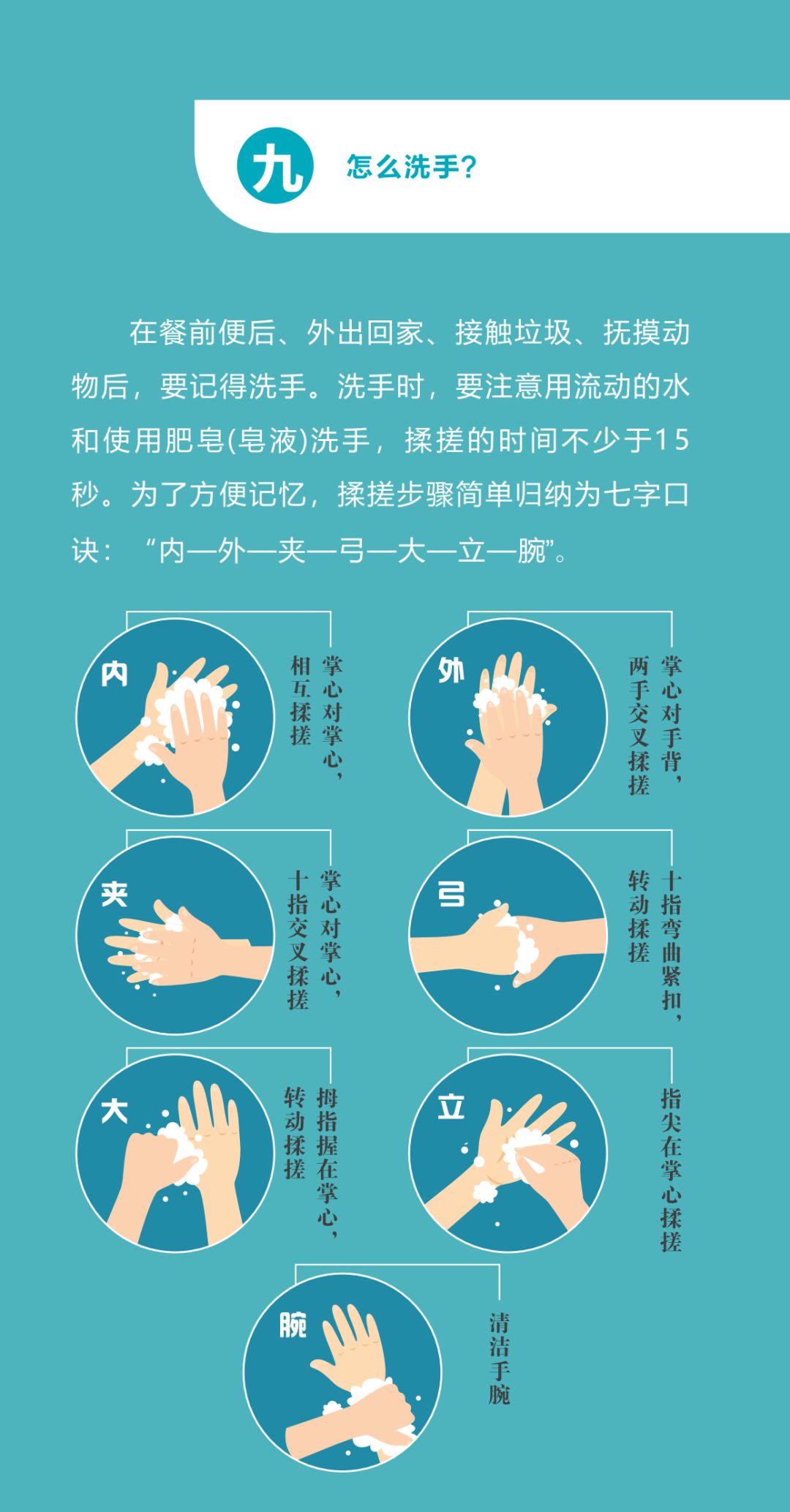 九 怎么洗手？

在餐前便后、外出回家、接触垃圾、抚摸动物后，要记得洗手。洗手时，要注意用流动的水和使用肥皂(皂液)洗手，揉搓的时间不少于15秒。为了方便记忆，揉搓步骤简单归纳为七字口诀：“内—外—夹—弓—大—立—腕”。

内 掌心对掌心，相互揉搓

外 掌心对手背，两手交叉揉搓

夹 掌心对掌心，十指交叉揉搓

弓 十指弯曲紧扣，转动揉搓

大 拇指握在掌心，转动揉搓

立 指尖在掌心揉搓

腕 清洁手腕